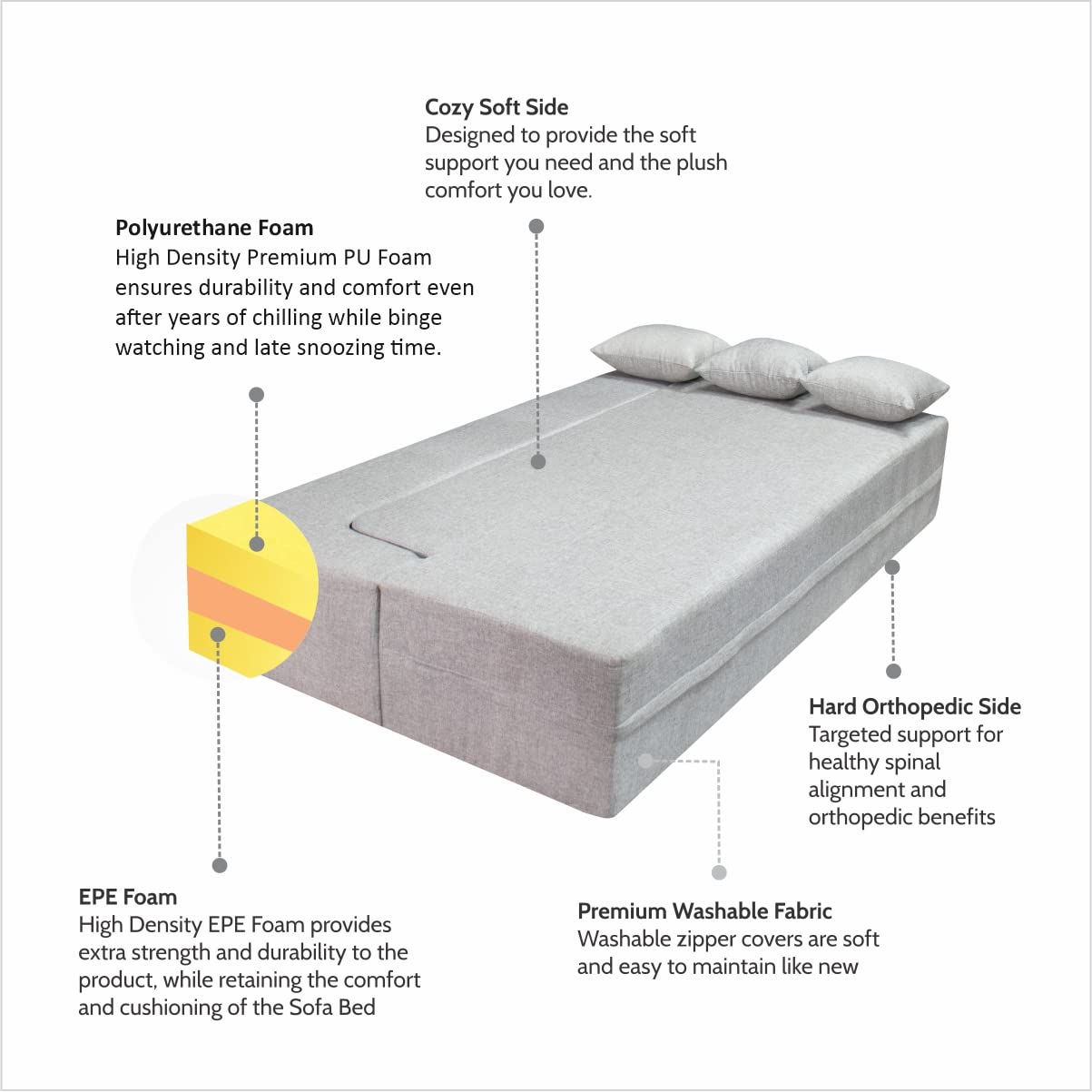 Cozy Soft Side
Designed to provide the soft support you need and the plush comfort you love.

Polyurethane Foam
High Density Premium PU Foam ensures durability and comfort even after years of chilling while binge watching and late snoozing time.

Hard Orthopedic Side
Targeted support for healthy spinal alignment and orthopedic benefits

EPE Foam
High Density EPE Foam provides extra strength and durability to the product, while retaining the comfort and cushioning of the Sofa Bed

Premium Washable Fabric
Washable zipper covers are soft and easy to maintain like new