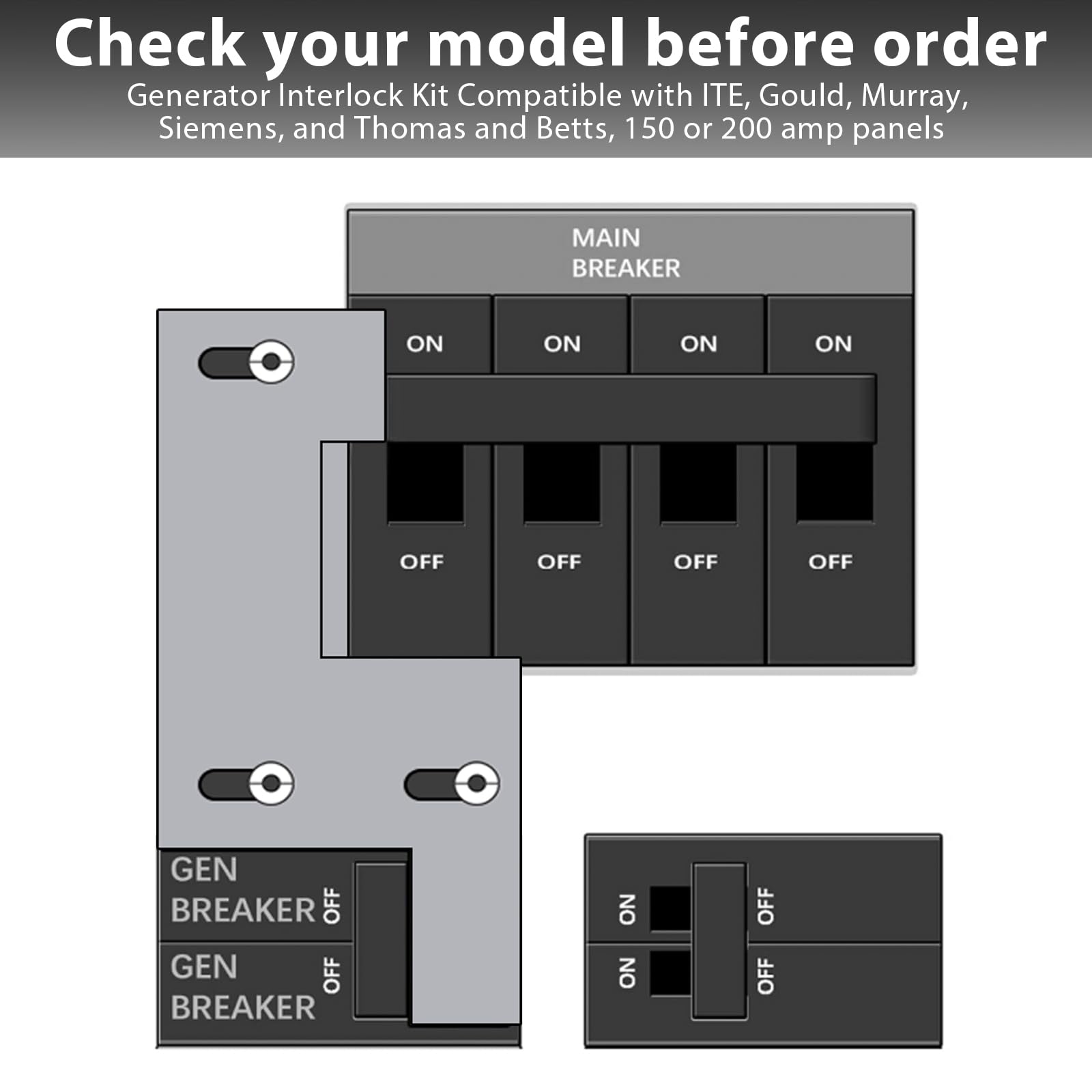 Check your model before order
Generator Interlock Kit Compatible with ITE, Gould, Murray, Siemens, and Thomas and Betts, 150 or 200 amp panels

MAIN BREAKER

ON ON ON ON

OFF OFF OFF OFF

GEN BREAKER OFF

GEN BREAKER OFF

ON OFF

ON OFF