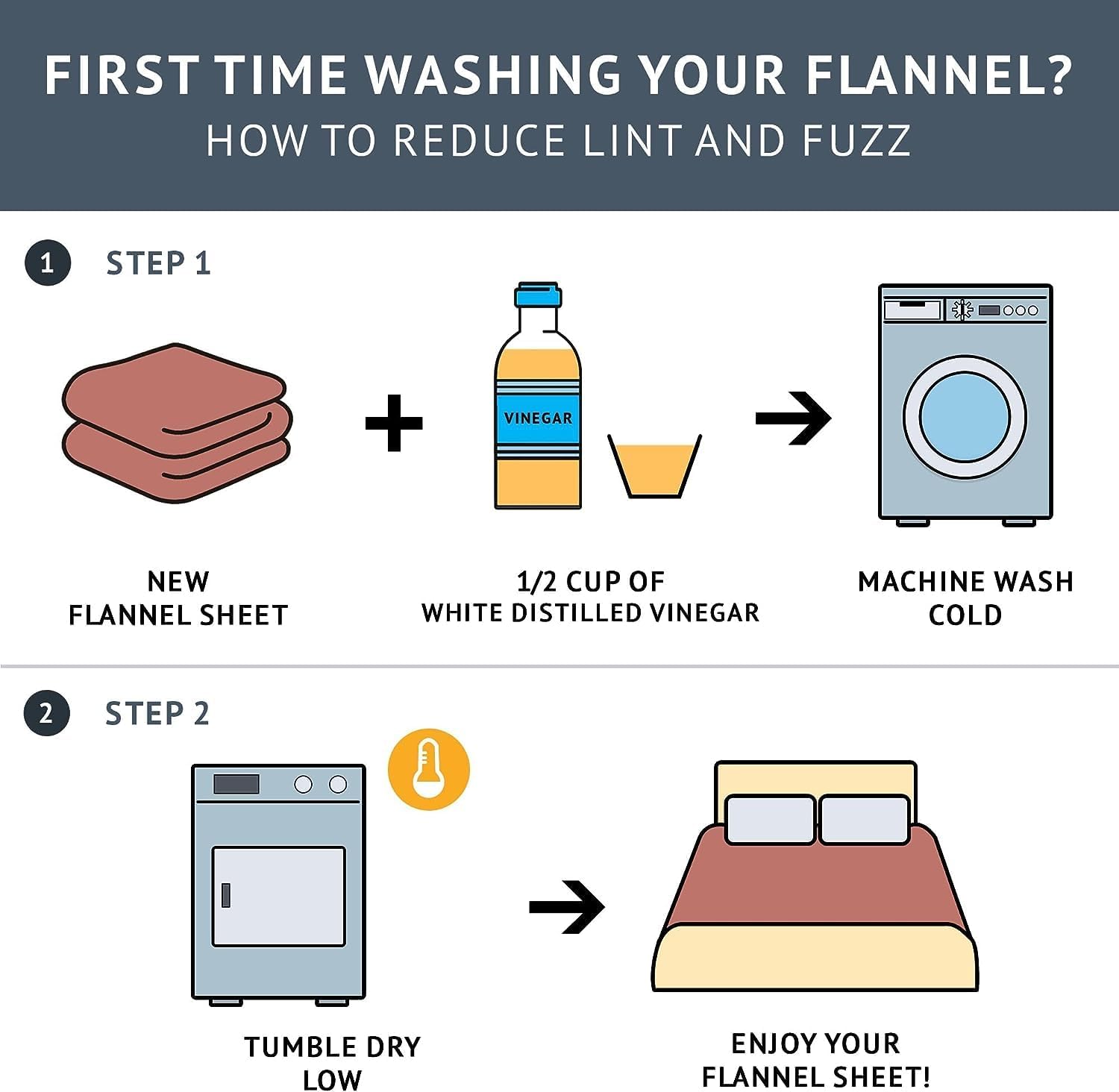 FIRST TIME WASHING YOUR FLANNEL?
HOW TO REDUCE LINT AND FUZZ

1 STEP 1

VINEGAR

NEW FLANNEL SHEET

1/2 CUP OF WHITE DISTILLED VINEGAR

MACHINE WASH COLD

2 STEP 2

TUMBLE DRY LOW

ENJOY YOUR FLANNEL SHEET!