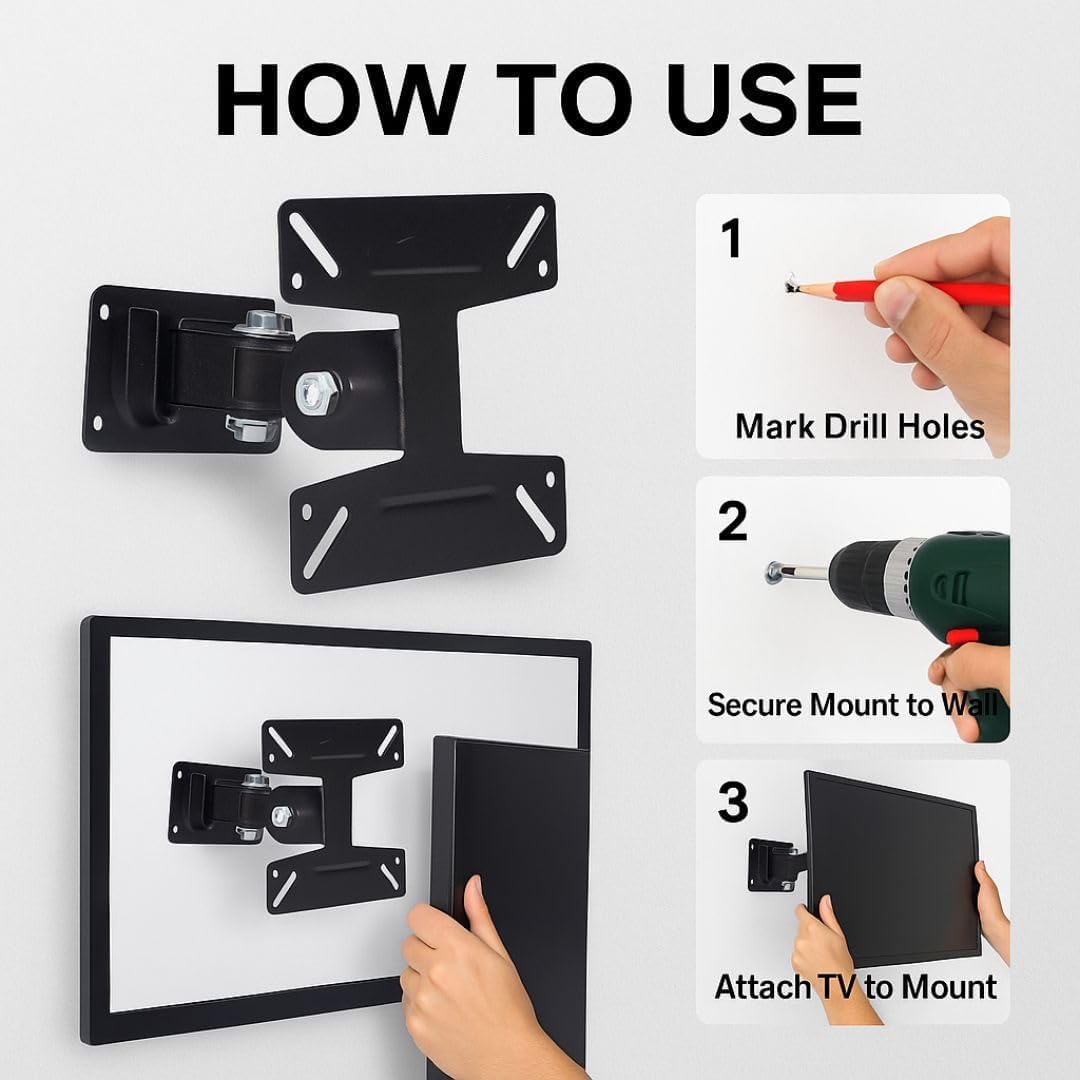 HOW TO USE

1
Mark Drill Holes

2
Secure Mount to Wall

3
Attach TV to Mount