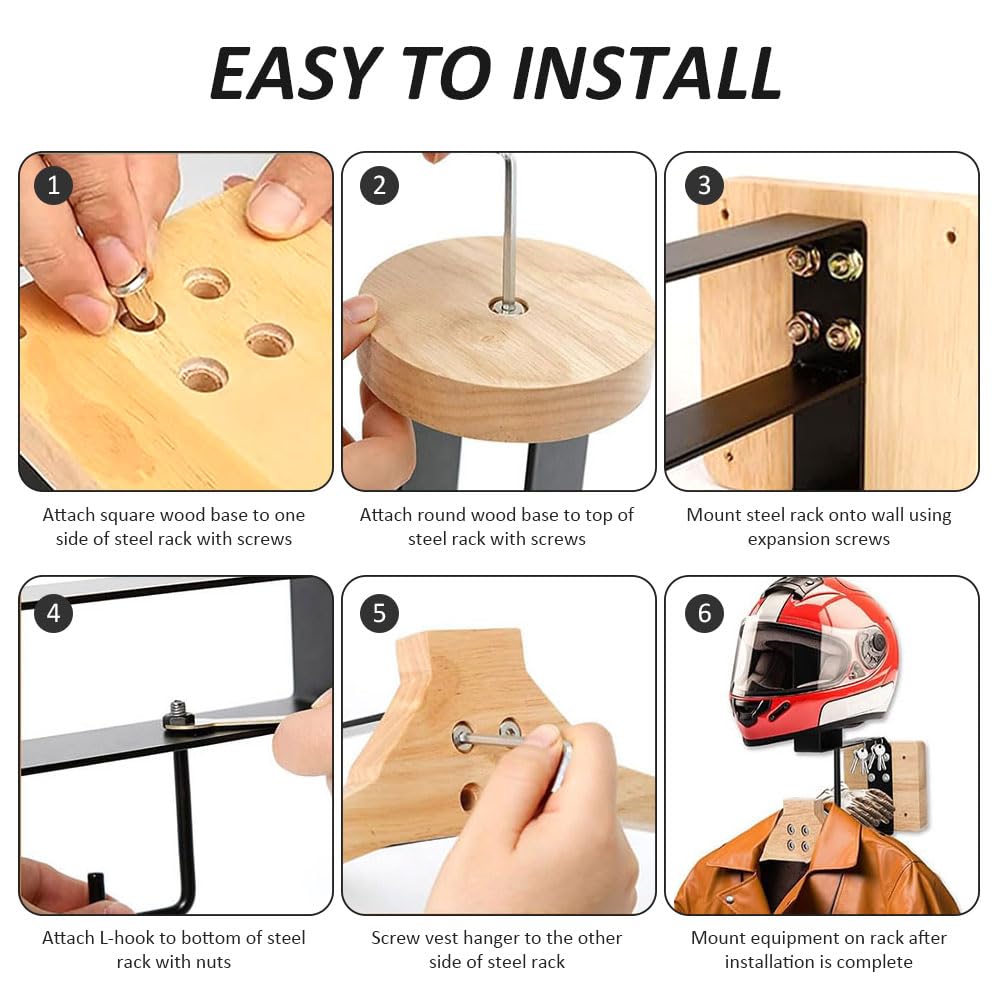 EASY TO INSTALL

1

Attach square wood base to one side of steel rack with screws

2

Attach round wood base to top of steel rack with screws

3

Mount steel rack onto wall using expansion screws

4

Attach L-hook to bottom of steel rack with nuts

5

Screw vest hanger to the other side of steel rack

6

Mount equipment on rack after installation is complete