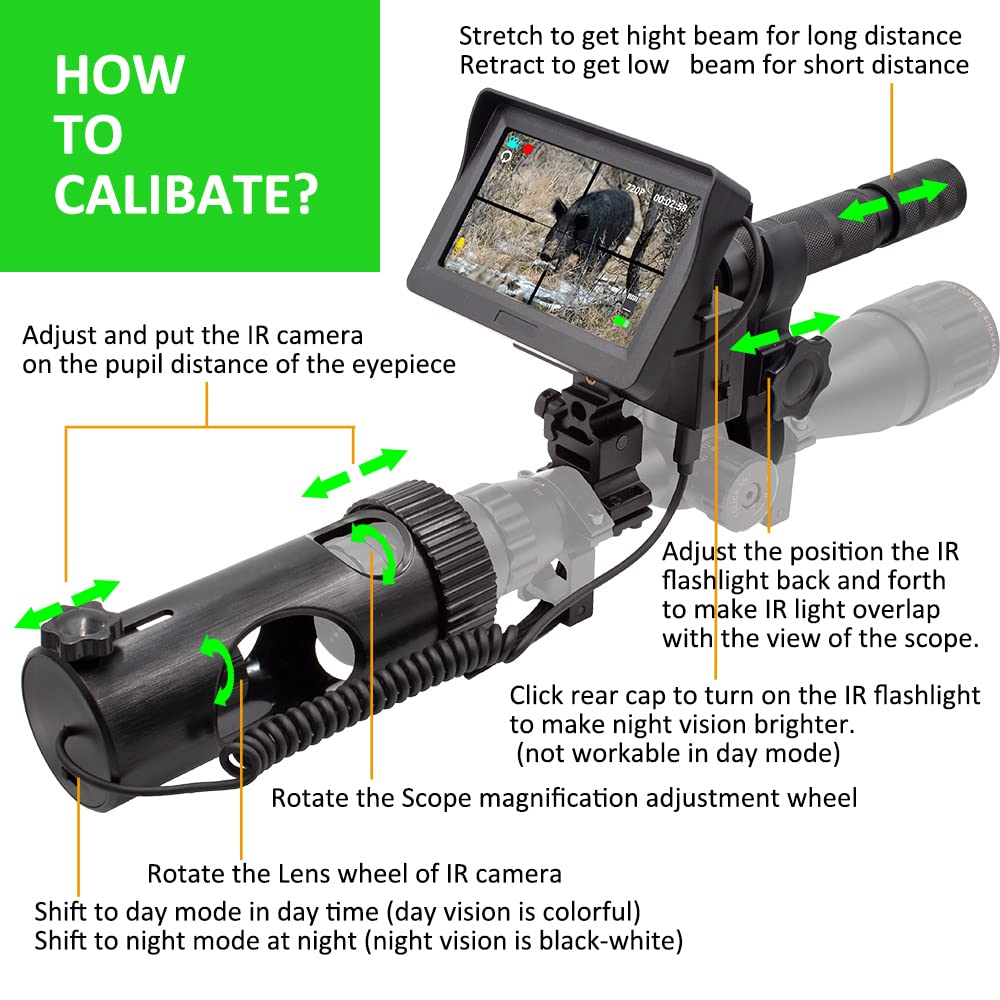 HOW TO CALIBATE?

Stretch to get hight beam for long distance
Retract to get low beam for short distance

720P 00:02:58

Adjust and put the IR camera on the pupil distance of the eyepiece

Adjust the position the IR flashlight back and forth to make IR light overlap with the view of the scope.

Click rear cap to turn on the IR flashlight to make night vision brighter. (not workable in day mode)

Rotate the Scope magnification adjustment wheel

Rotate the Lens wheel of IR camera

Shift to day mode in day time (day vision is colorful)
Shift to night mode at night (night vision is black-white)