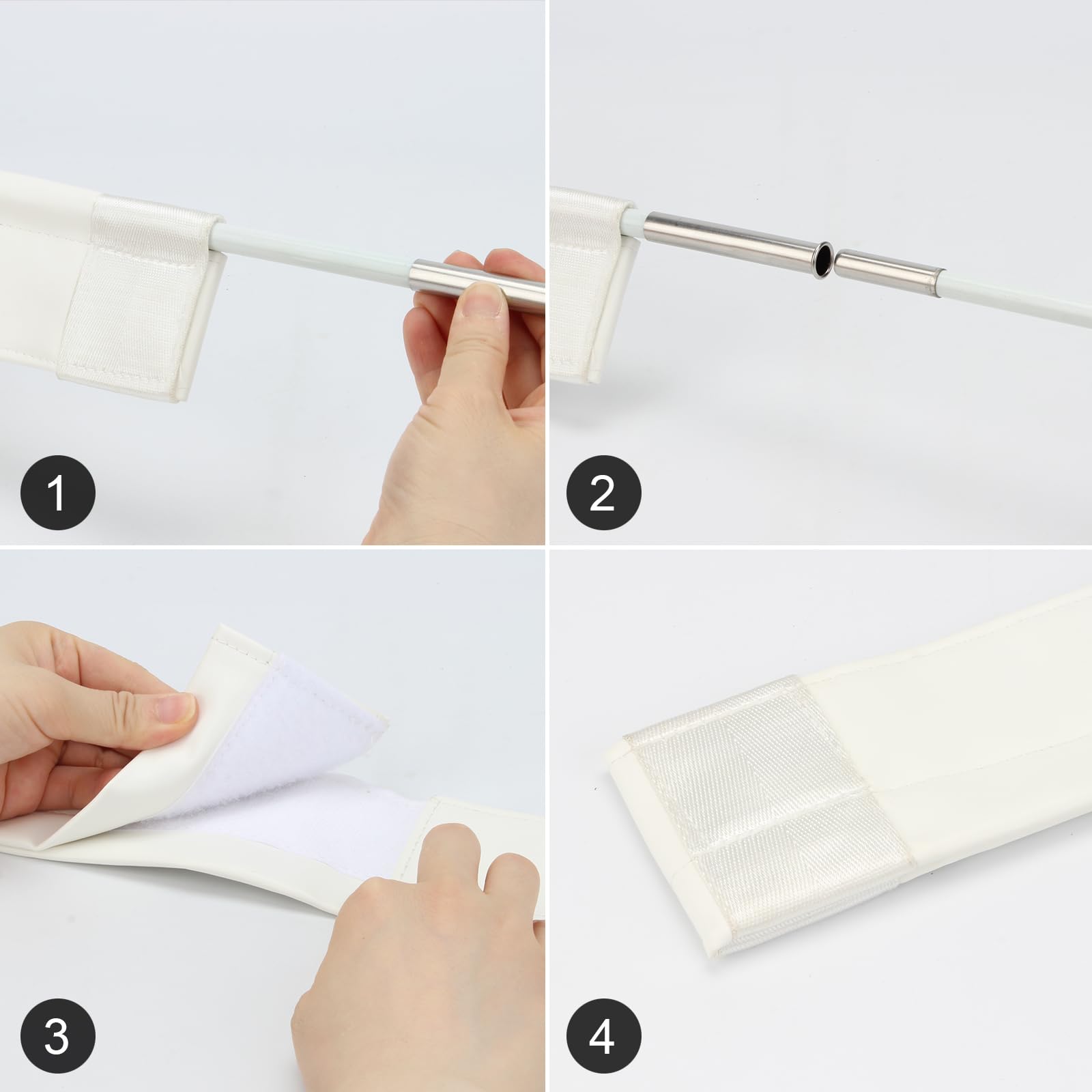 1

2

3

4