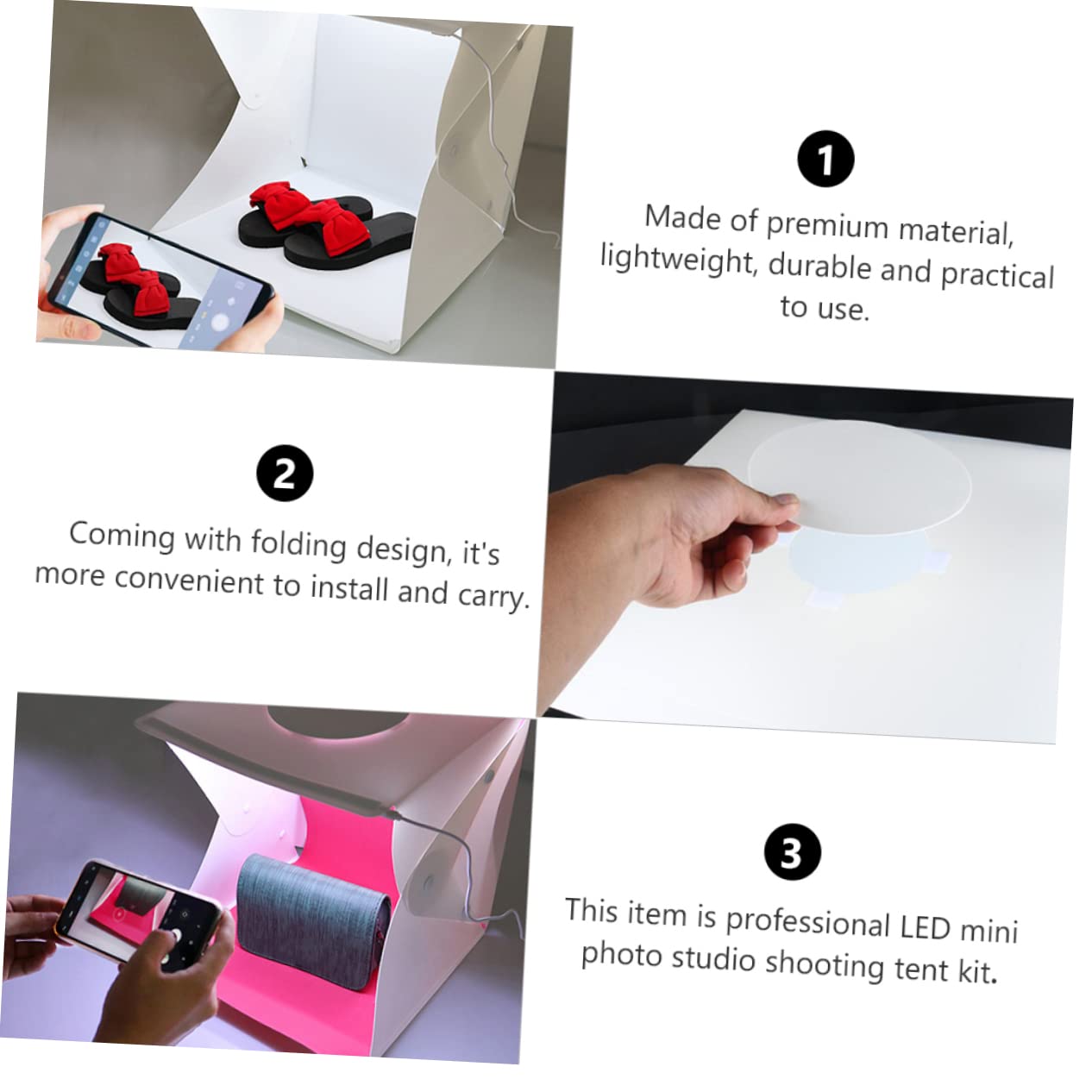 1

Made of premium material, lightweight, durable and practical to use.

2

Coming with folding design, it's more convenient to install and carry.

3

This item is professional LED mini photo studio shooting tent kit.