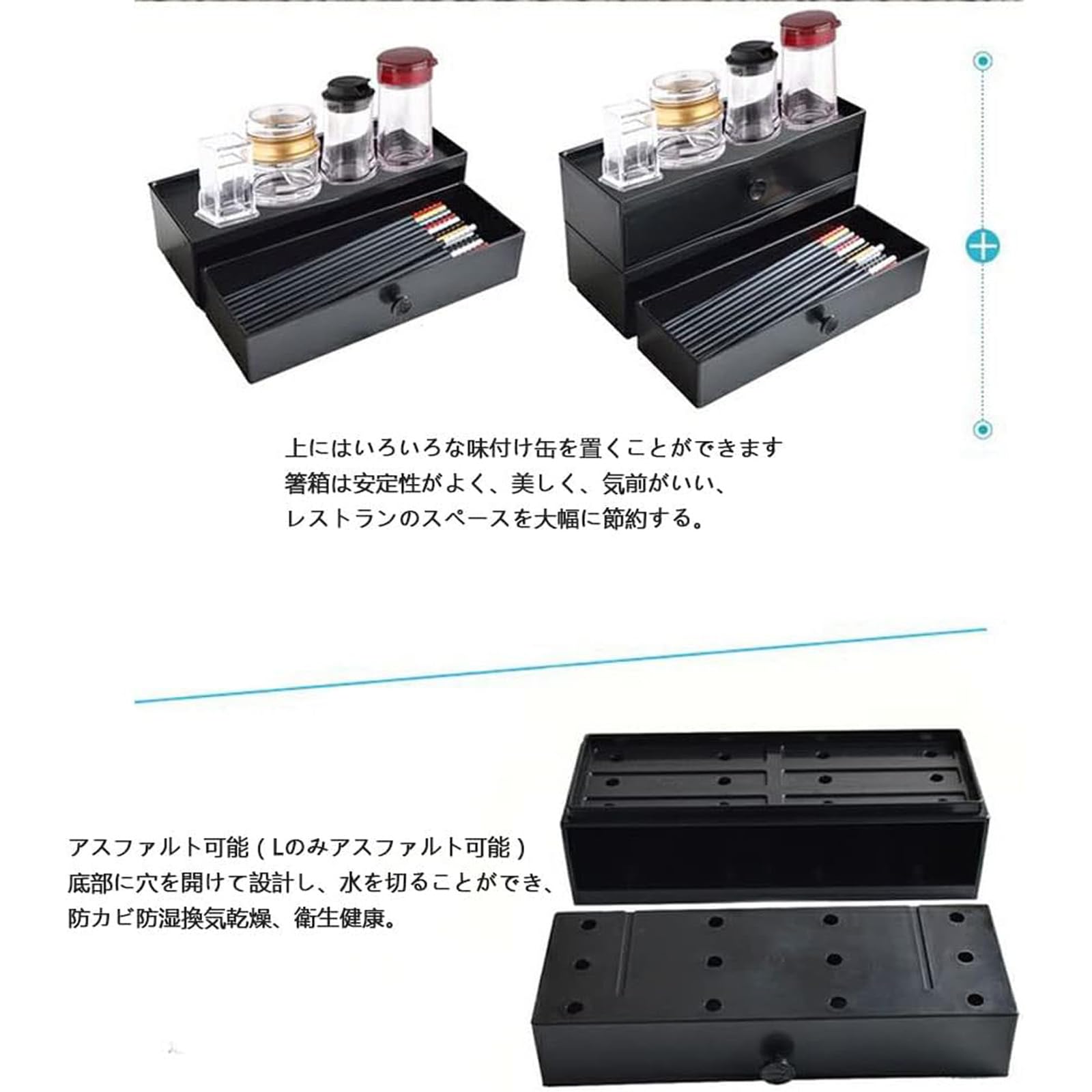 上にはいろいろな味付け缶を置くことができます
箸箱は安定性がよく、美しく、気前がいい、
レストランのスペースを大幅に節約する。

アスファルト可能（Lのみアスファルト可能）
底部に穴を開けて設計し、水を切ることができ、
防カビ防湿換気乾燥、衛生健康。