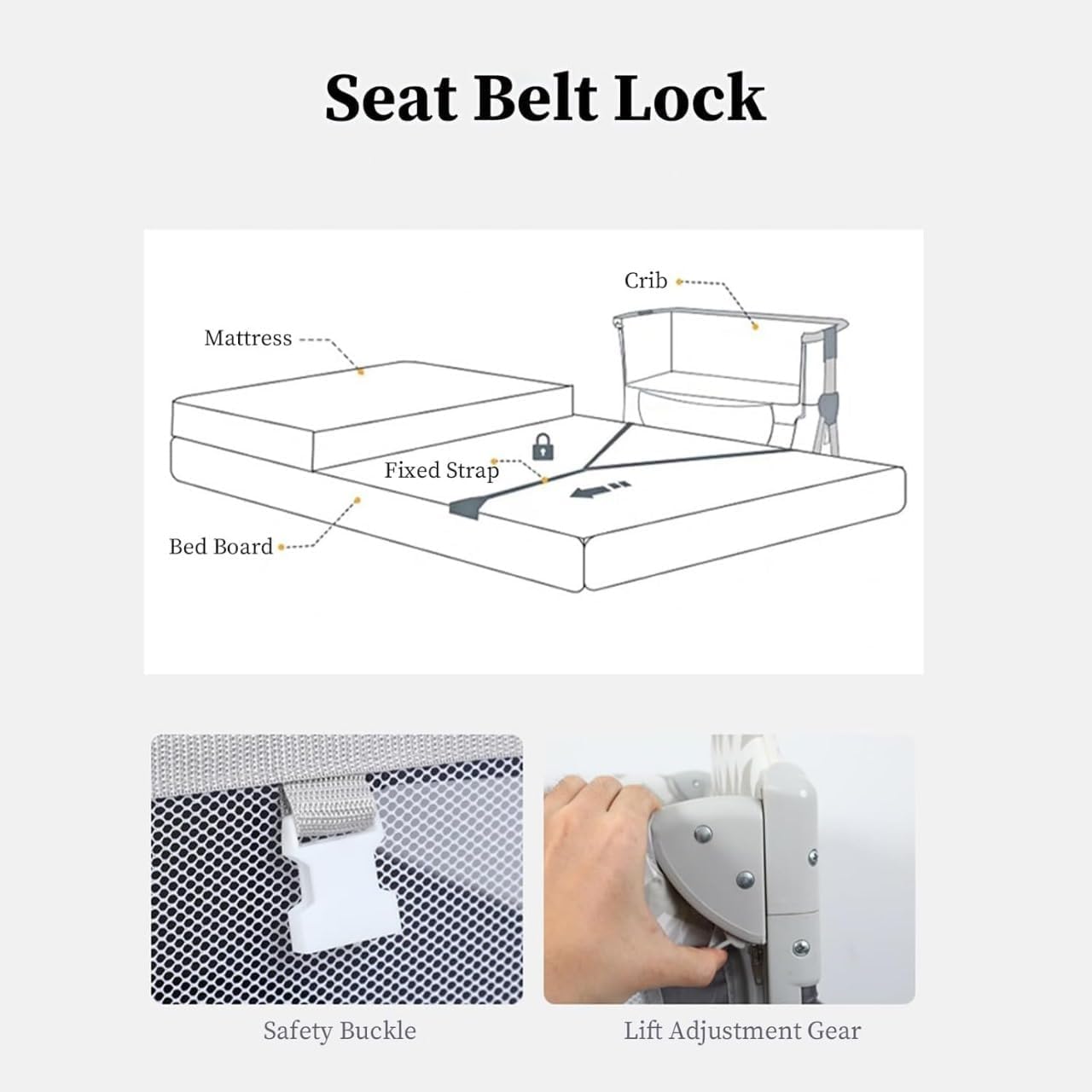 Seat Belt Lock

Crib

Mattress

Fixed Strap

Bed Board

Safety Buckle

Lift Adjustment Gear