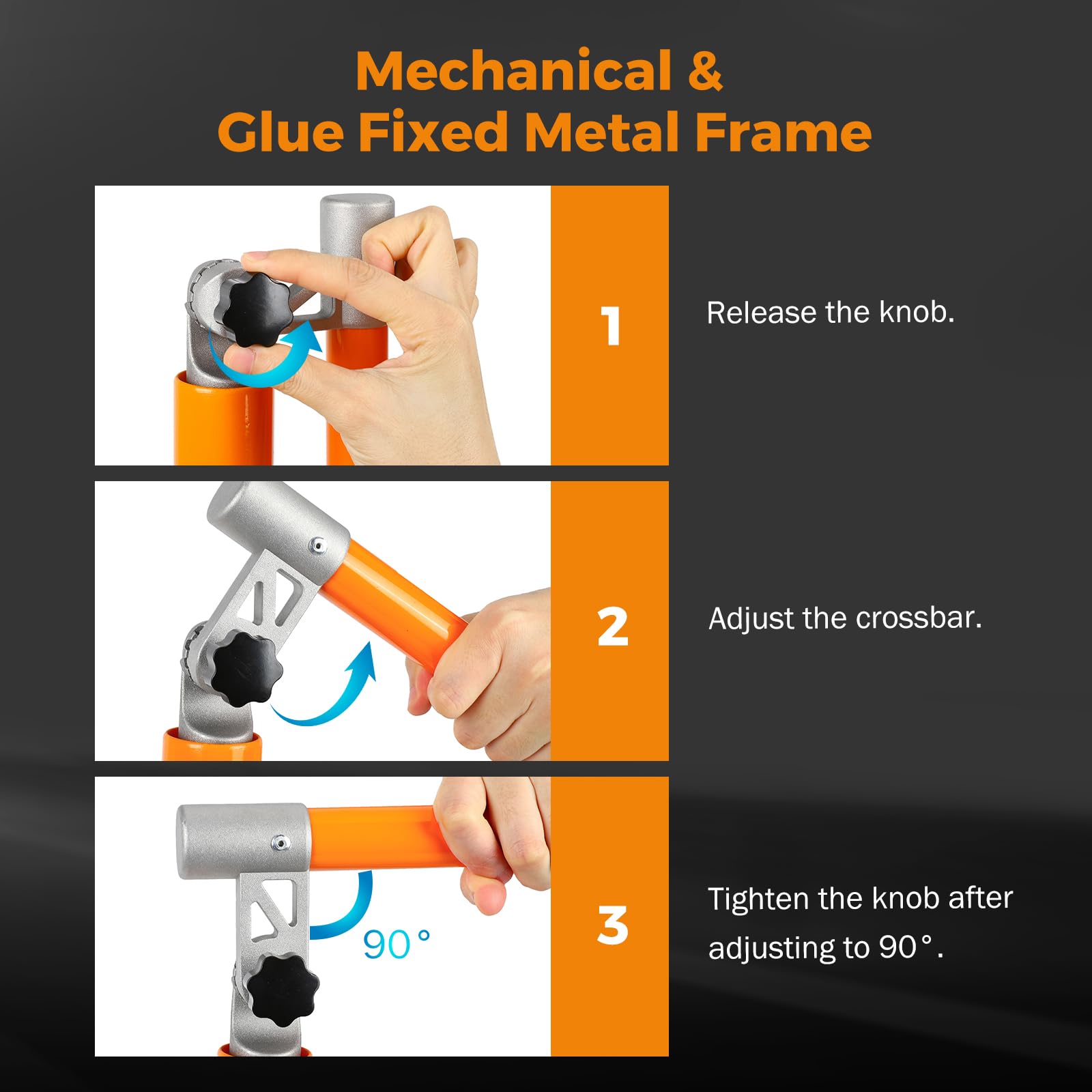 Mechanical &
Glue Fixed Metal Frame

1

Release the knob.

2

Adjust the crossbar.

90°

3

Tighten the knob after adjusting to 90°.