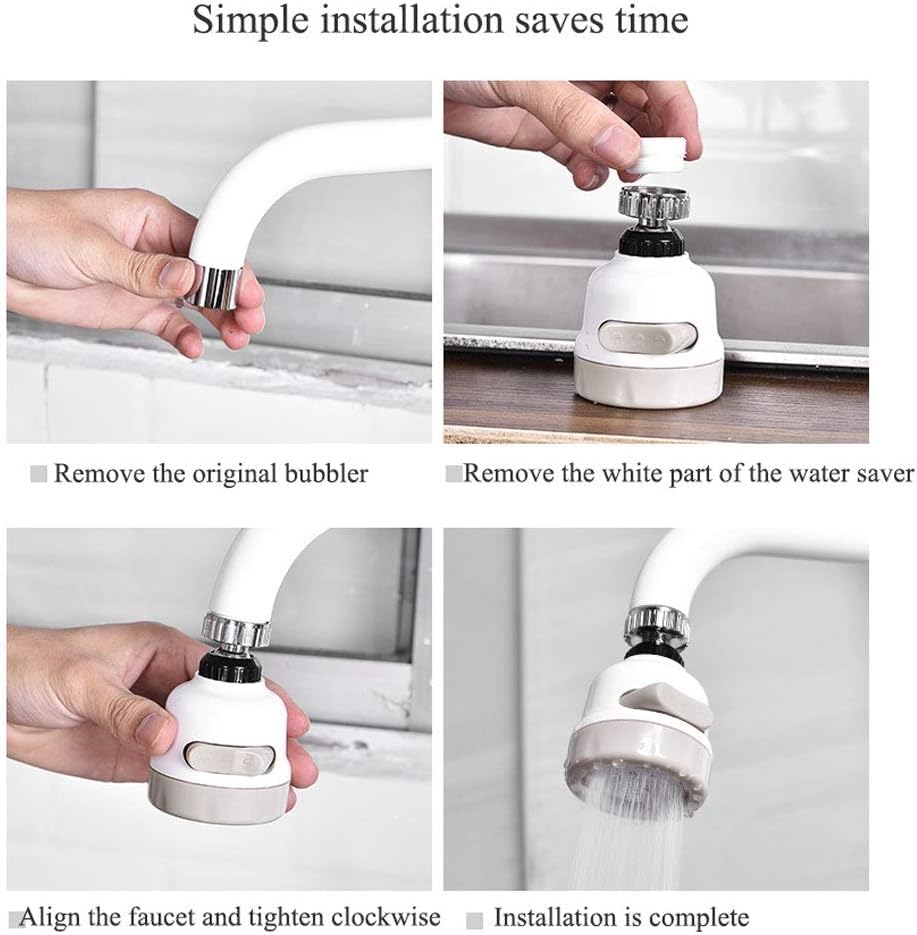 Simple installation saves time

Remove the original bubbler

Remove the white part of the water saver

Align the faucet and tighten clockwise

Installation is complete