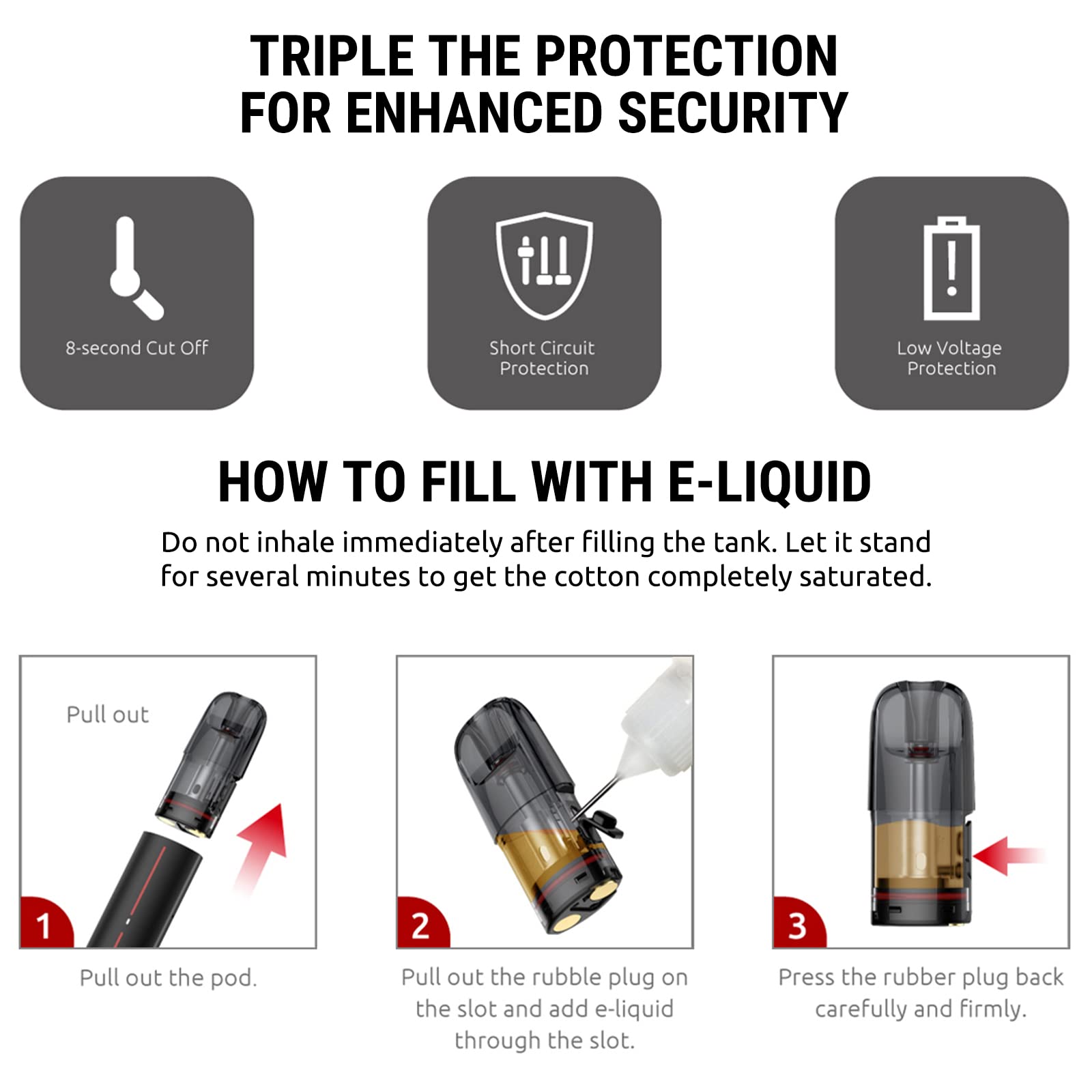 TRIPLE THE PROTECTION FOR ENHANCED SECURITY

8-second Cut Off

Short Circuit Protection

Low Voltage Protection

HOW TO FILL WITH E-LIQUID

Do not inhale immediately after filling the tank. Let it stand for several minutes to get the cotton completely saturated.

Pull out

1

Pull out the pod.

2

Pull out the rubble plug on the slot and add e-liquid through the slot.

3

Press the rubber plug back carefully and firmly.