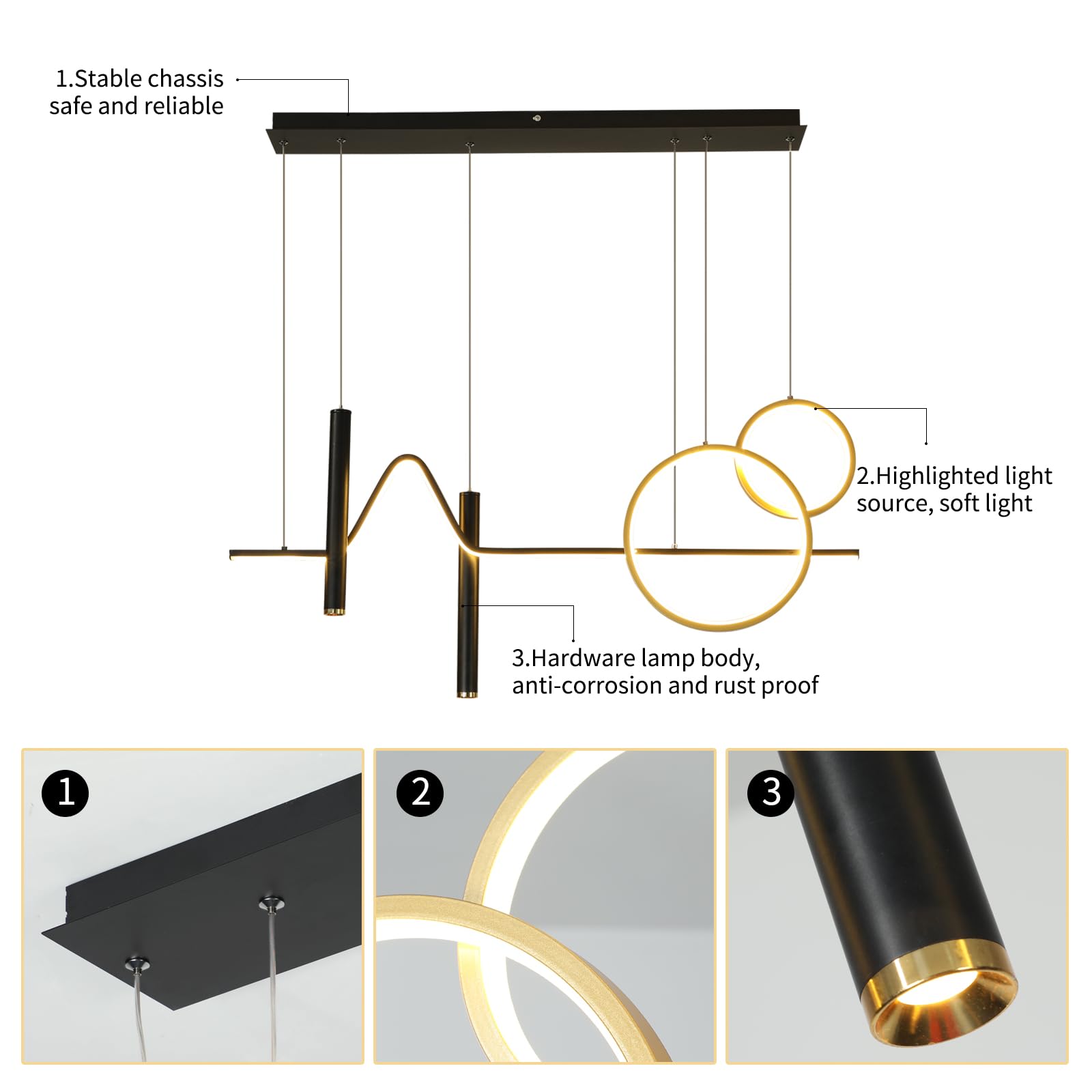 1.Stable chassis
safe and reliable

2.Highlighted light
source, soft light

3.Hardware lamp body,
anti-corrosion and rust proof

1

2

3