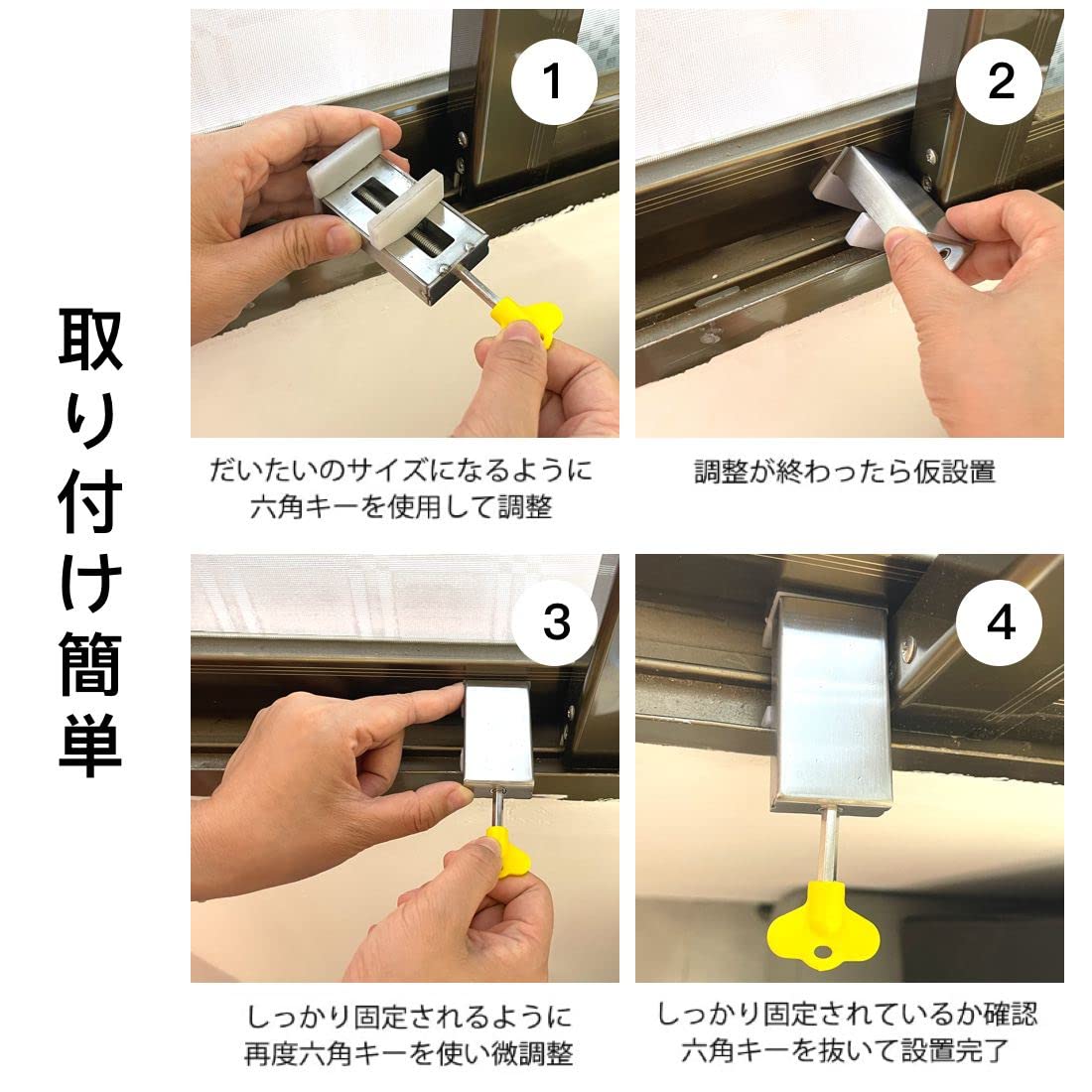 取り付け簡単

1

だいたいのサイズになるように
六角キーを使用して調整

2

調整が終わったら仮設置

3

しっかり固定されるように
再度六角キーを使い微調整

4

しっかり固定されているか確認
六角キーを抜いて設置完了