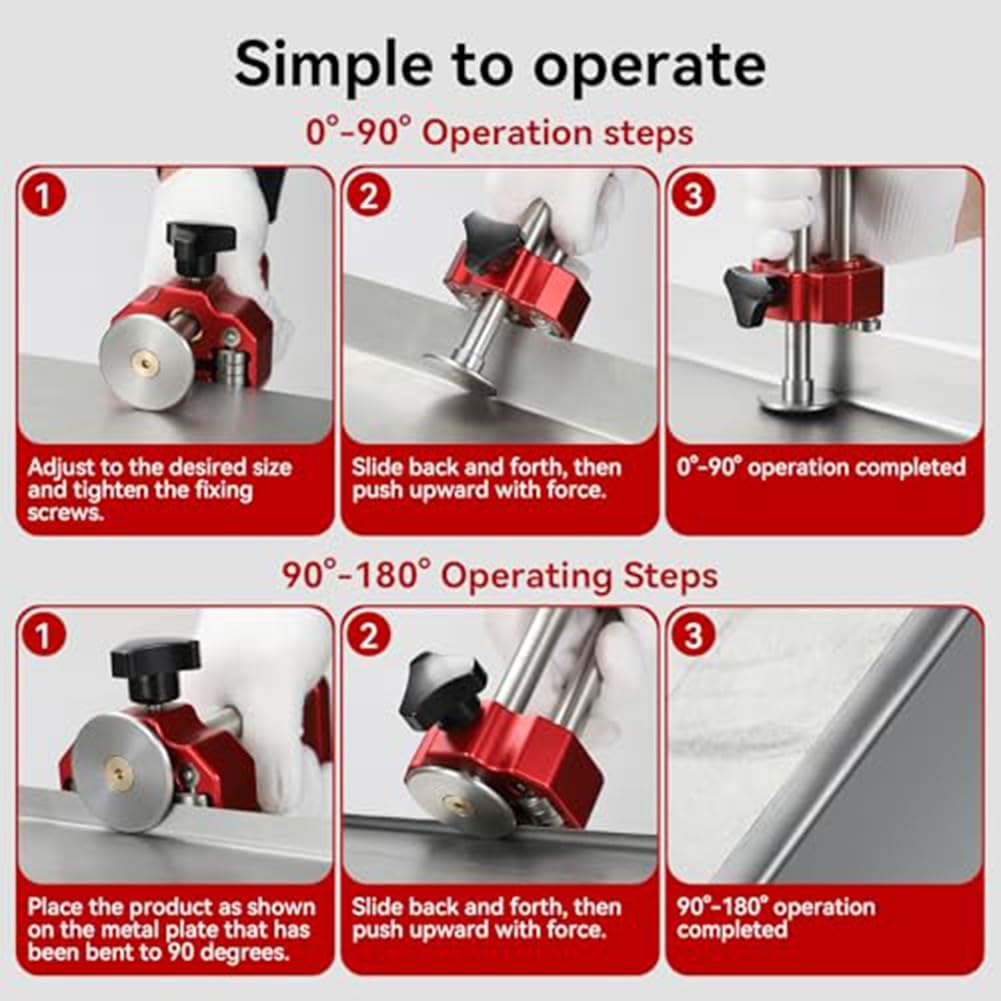 Simple to operate

0°-90° Operation steps

1
Adjust to the desired size and tighten the fixing screws.

2
Slide back and forth, then push upward with force.

3
0°-90° operation completed

90°-180° Operating Steps

1
Place the product as shown on the metal plate that has been bent to 90 degrees.

2
Slide back and forth, then push upward with force.

3
90°-180° operation completed