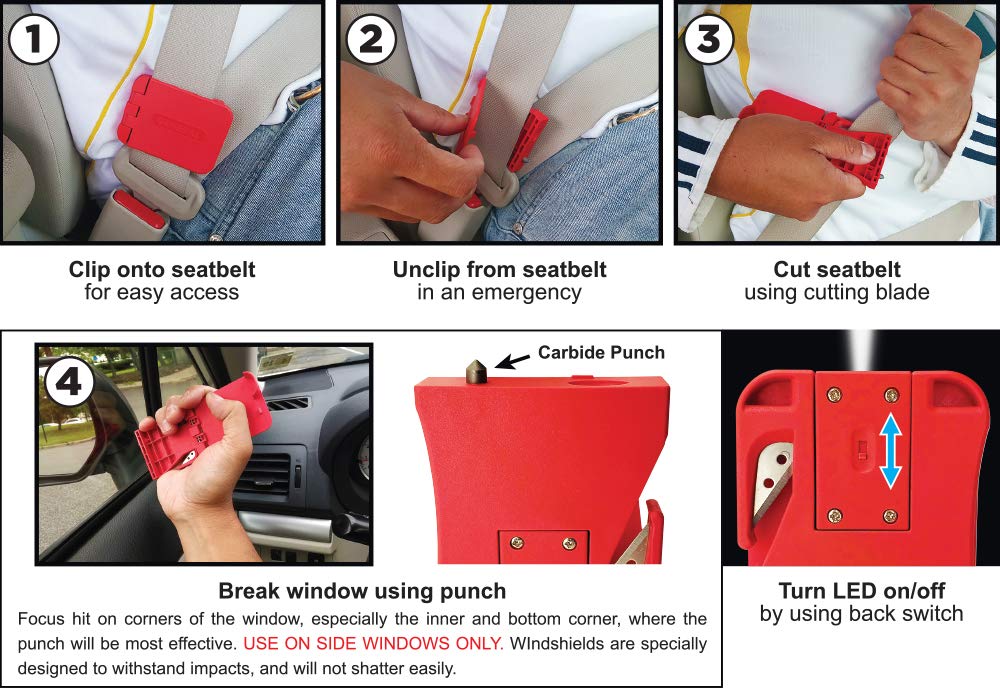 1

Clip onto seatbelt
for easy access

2

Unclip from seatbelt
in an emergency

3

Cut seatbelt
using cutting blade

4

Carbide Punch

Break window using punch

Focus hit on corners of the window, especially the inner and bottom corner, where the punch will be most effective. USE ON SIDE WINDOWS ONLY. WIndshields are specially designed to withstand impacts, and will not shatter easily.

Turn LED on/off
by using back switch