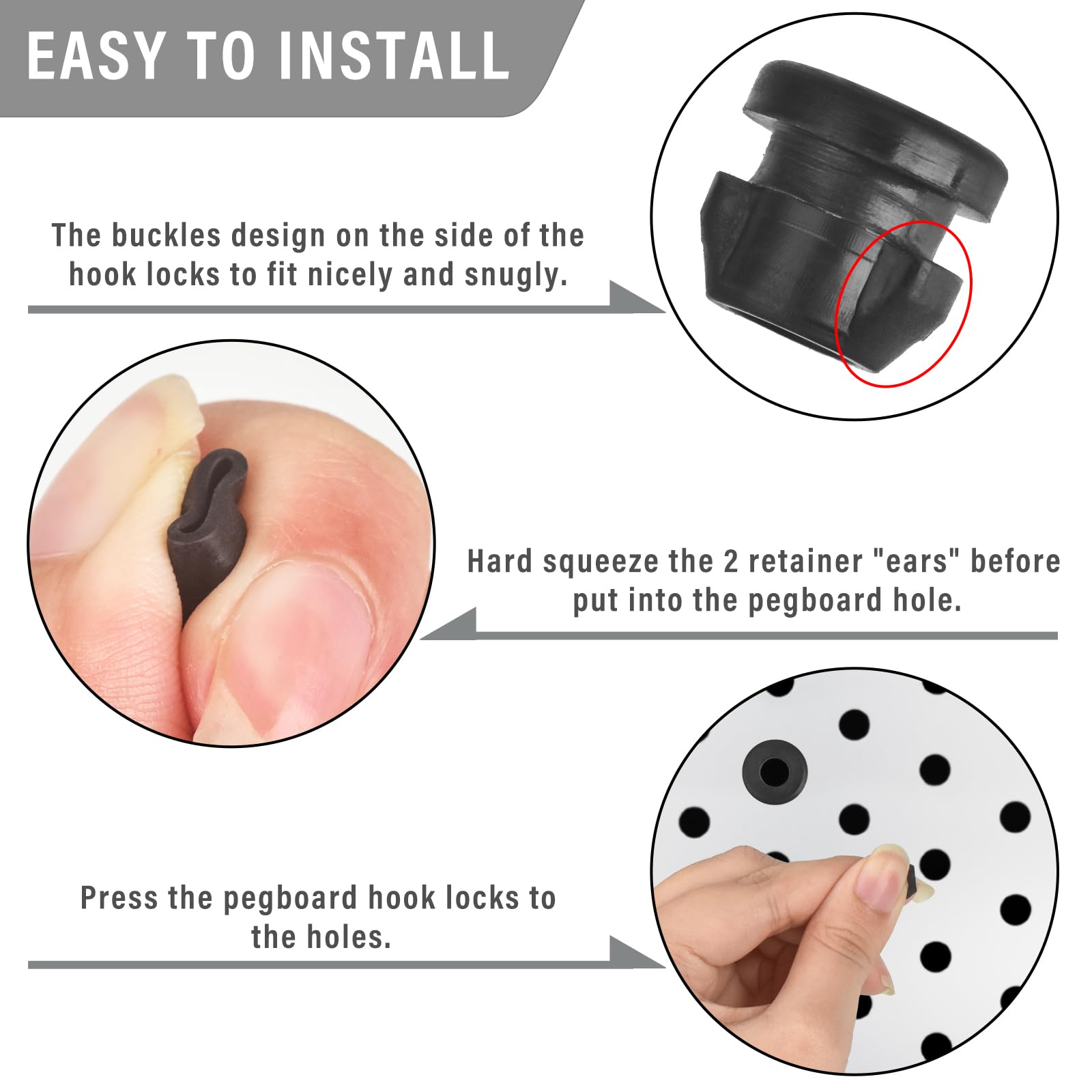 EASY TO INSTALL

The buckles design on the side of the hook locks to fit nicely and snugly.

Hard squeeze the 2 retainer "ears" before put into the pegboard hole.

Press the pegboard hook locks to the holes.