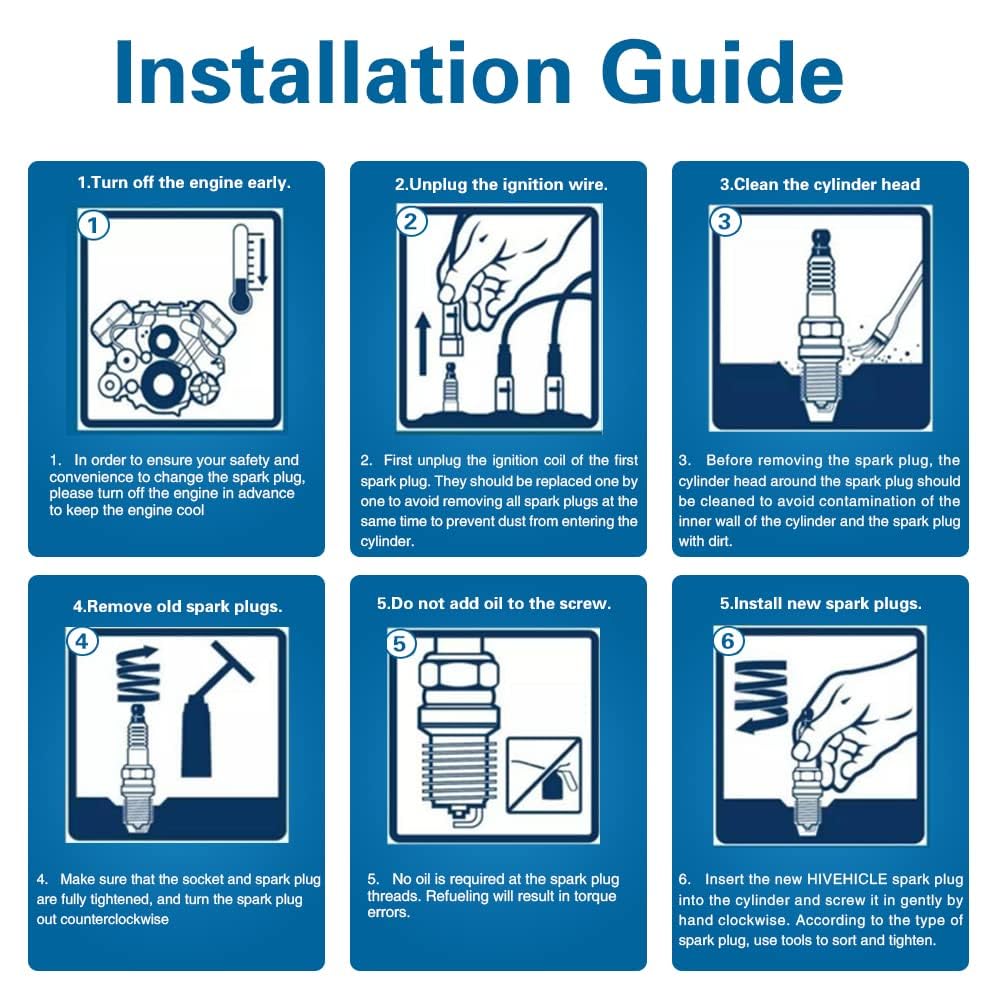 Installation Guide

1.Turn off the engine early.

1

1. In order to ensure your safety and convenience to change the spark plug, please turn off the engine in advance to keep the engine cool

2.Unplug the ignition wire.

2

2. First unplug the ignition coil of the first spark plug. They should be replaced one by one to avoid removing all spark plugs at the same time to prevent dust from entering the cylinder.

3.Clean the cylinder head

3

3. Before removing the spark plug, the cylinder head around the spark plug should be cleaned to avoid contamination of the inner wall of the cylinder and the spark plug with dirt.

4.Remove old spark plugs.

4

4. Make sure that the socket and spark plug are fully tightened, and turn the spark plug out counterclockwise

5.Do not add oil to the screw.

5

5. No oil is required at the spark plug threads. Refueling will result in torque errors.

5.Install new spark plugs.

6

6. Insert the new HIVEHICLE spark plug into the cylinder and screw it in gently by hand clockwise. According to the type of spark plug, use tools to sort and tighten.