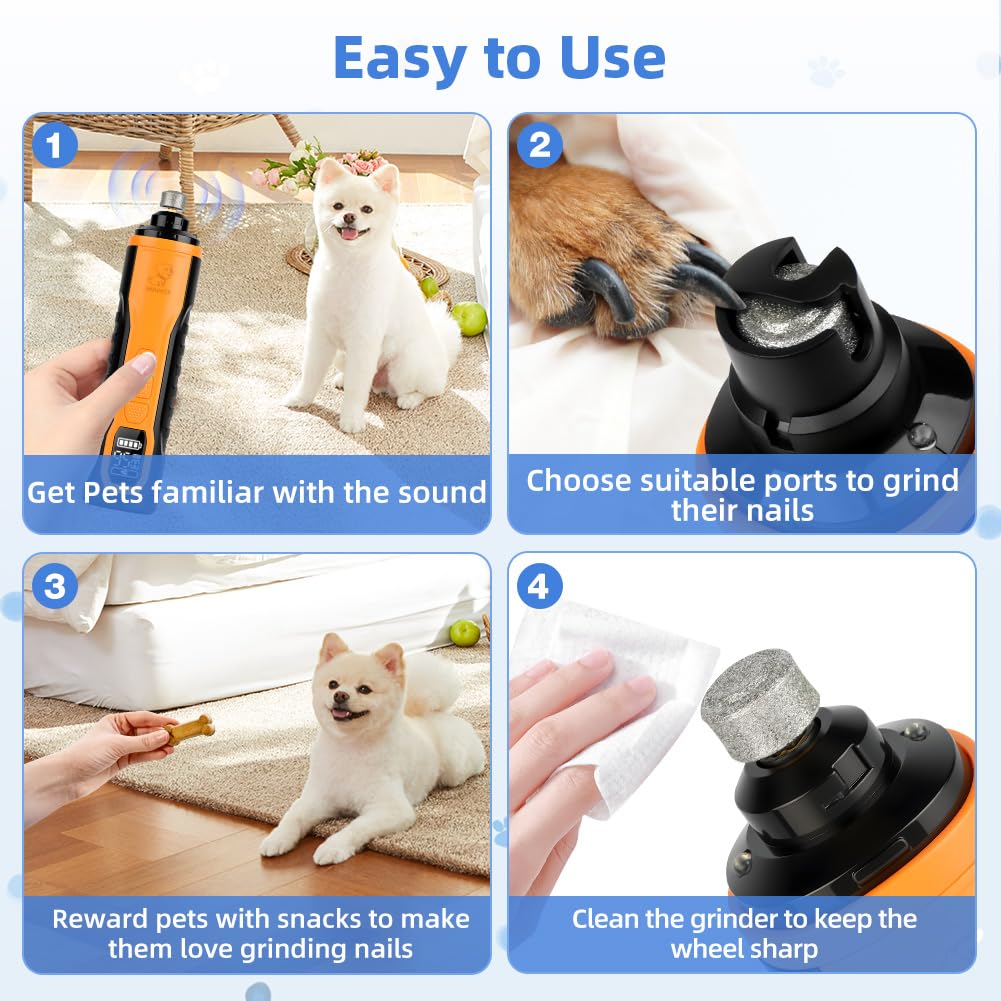 Easy to Use

1
Get Pets familiar with the sound

2
Choose suitable ports to grind their nails

3
Reward pets with snacks to make them love grinding nails

4
Clean the grinder to keep the wheel sharp