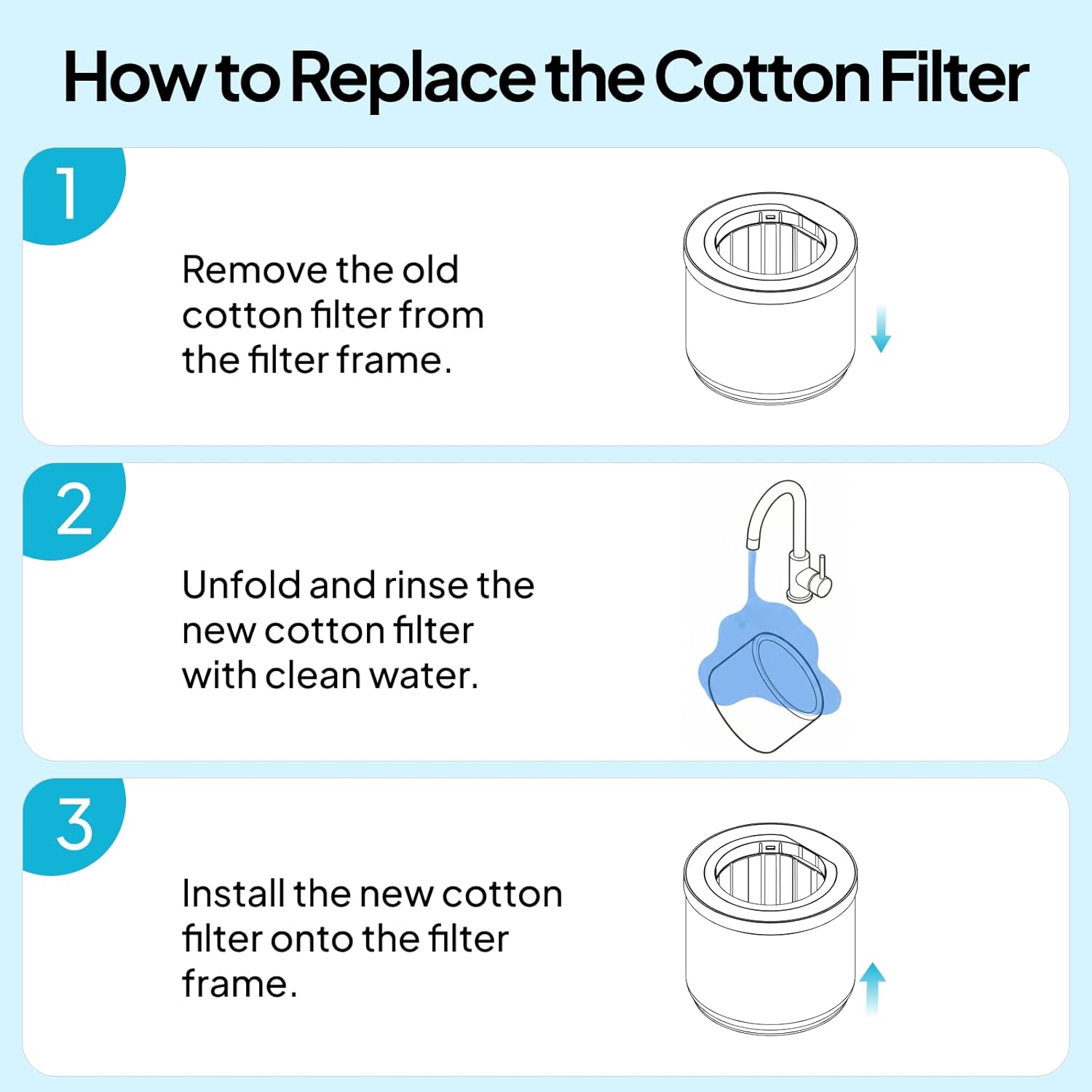 How to Replace the Cotton Filter

1

Remove the old cotton filter from the filter frame.

2

Unfold and rinse the new cotton filter with clean water.

3

Install the new cotton filter onto the filter frame.