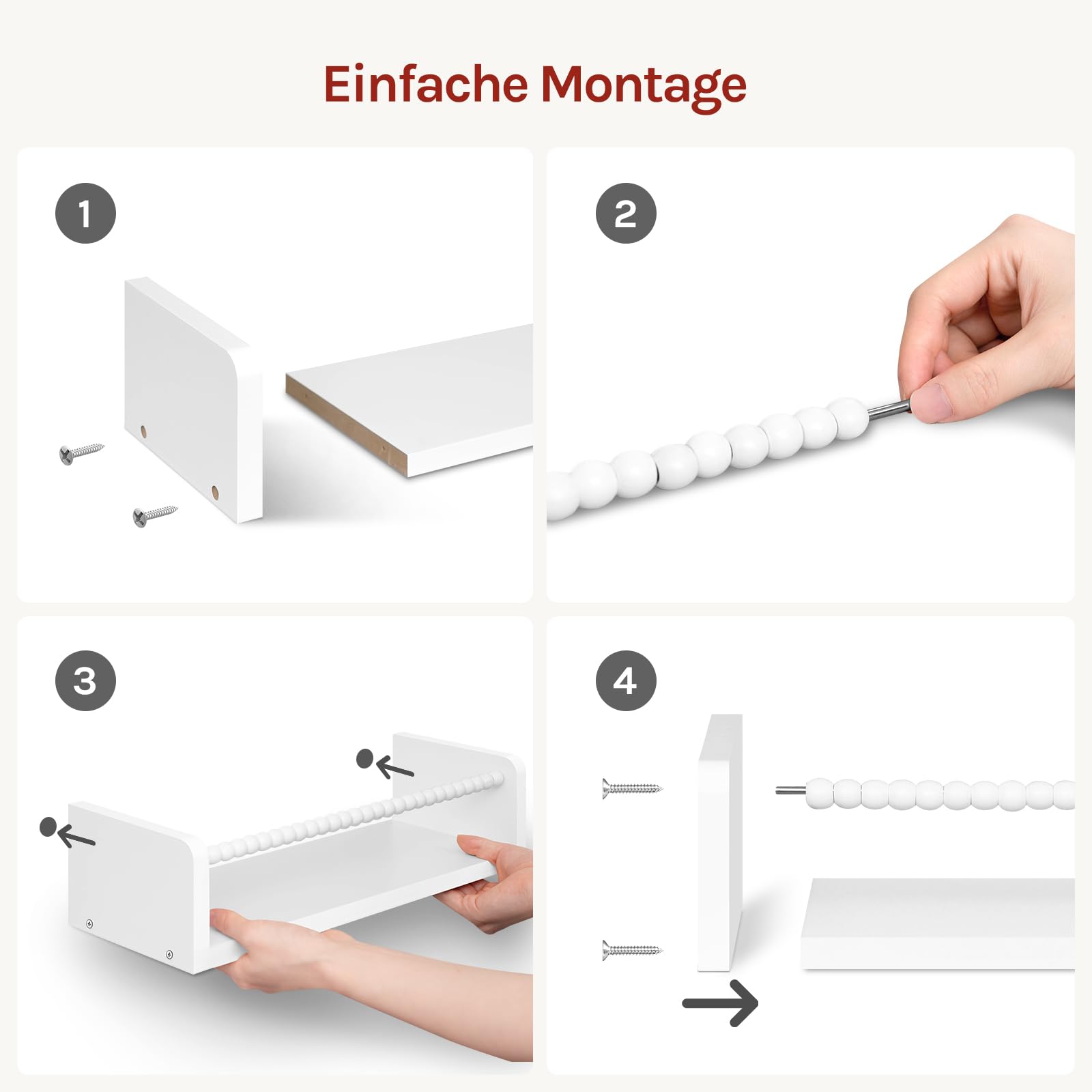 Einfache Montage

1

2

3

4