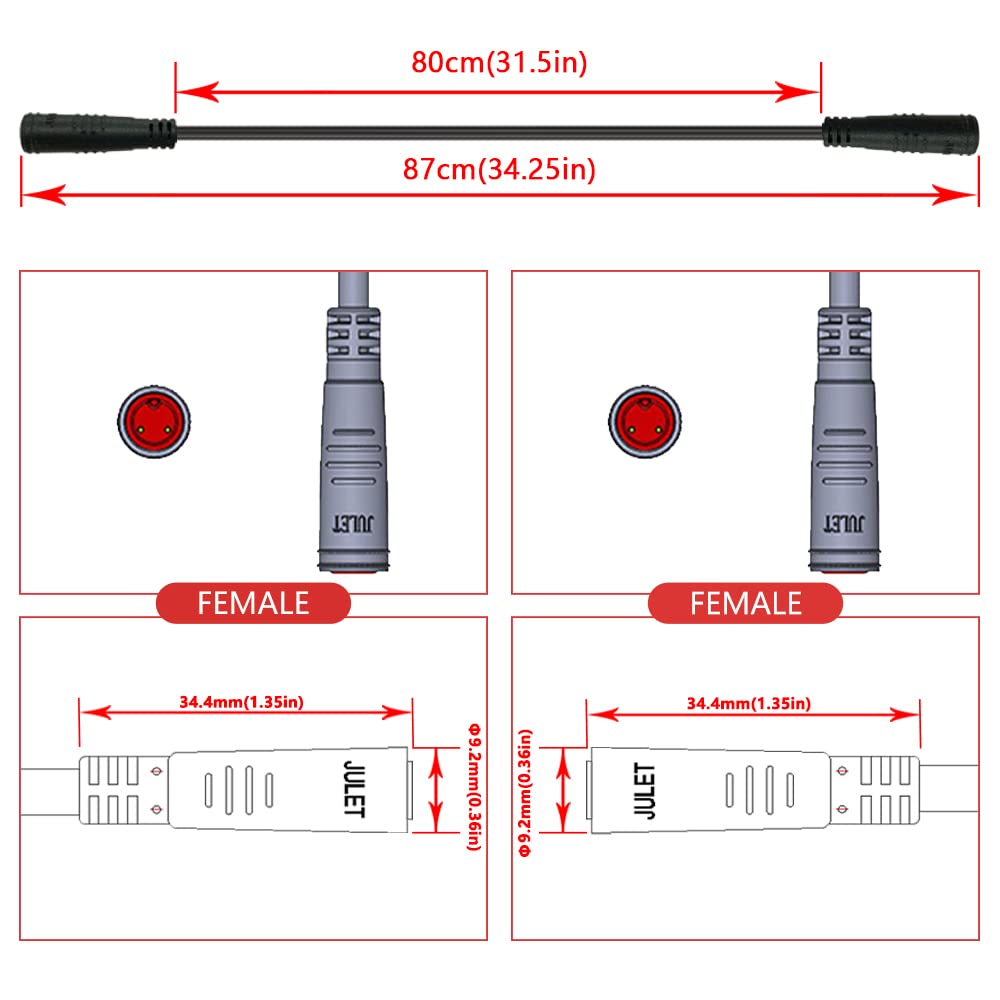 80cm(31.5in)

87cm(34.25in)

JULET

FEMALE

JULET

FEMALE

34.4mm(1.35in)

JULET

Φ9.2mm(0.36in)

34.4mm(1.35in)

Φ9.2mm(0.36in)

JULET