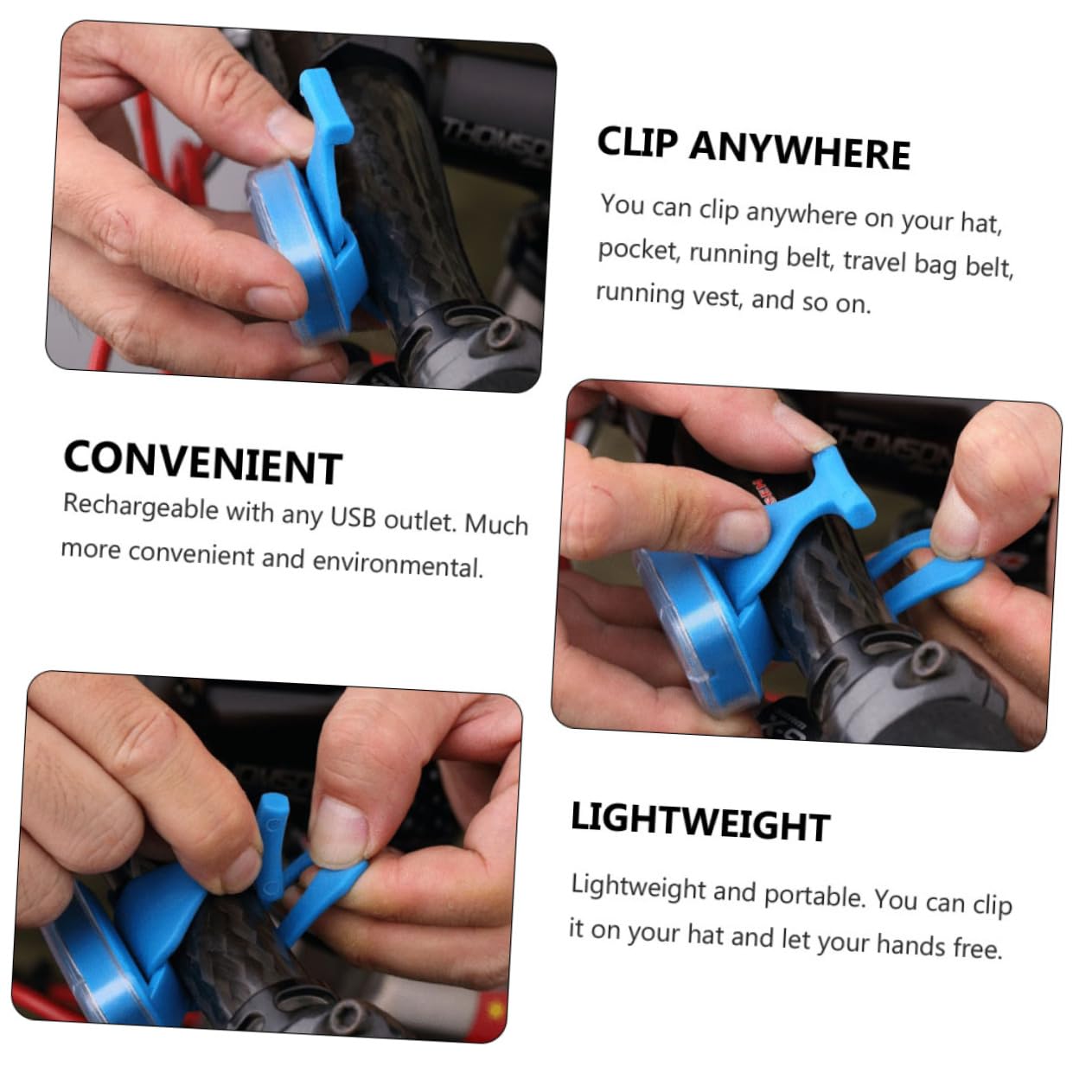 THOMSON

CLIP ANYWHERE

You can clip anywhere on your hat, pocket, running belt, travel bag belt, running vest, and so on.

CONVENIENT

Rechargeable with any USB outlet. Much more convenient and environmental.

THOMSON

LIGHTWEIGHT

Lightweight and portable. You can clip it on your hat and let your hands free.