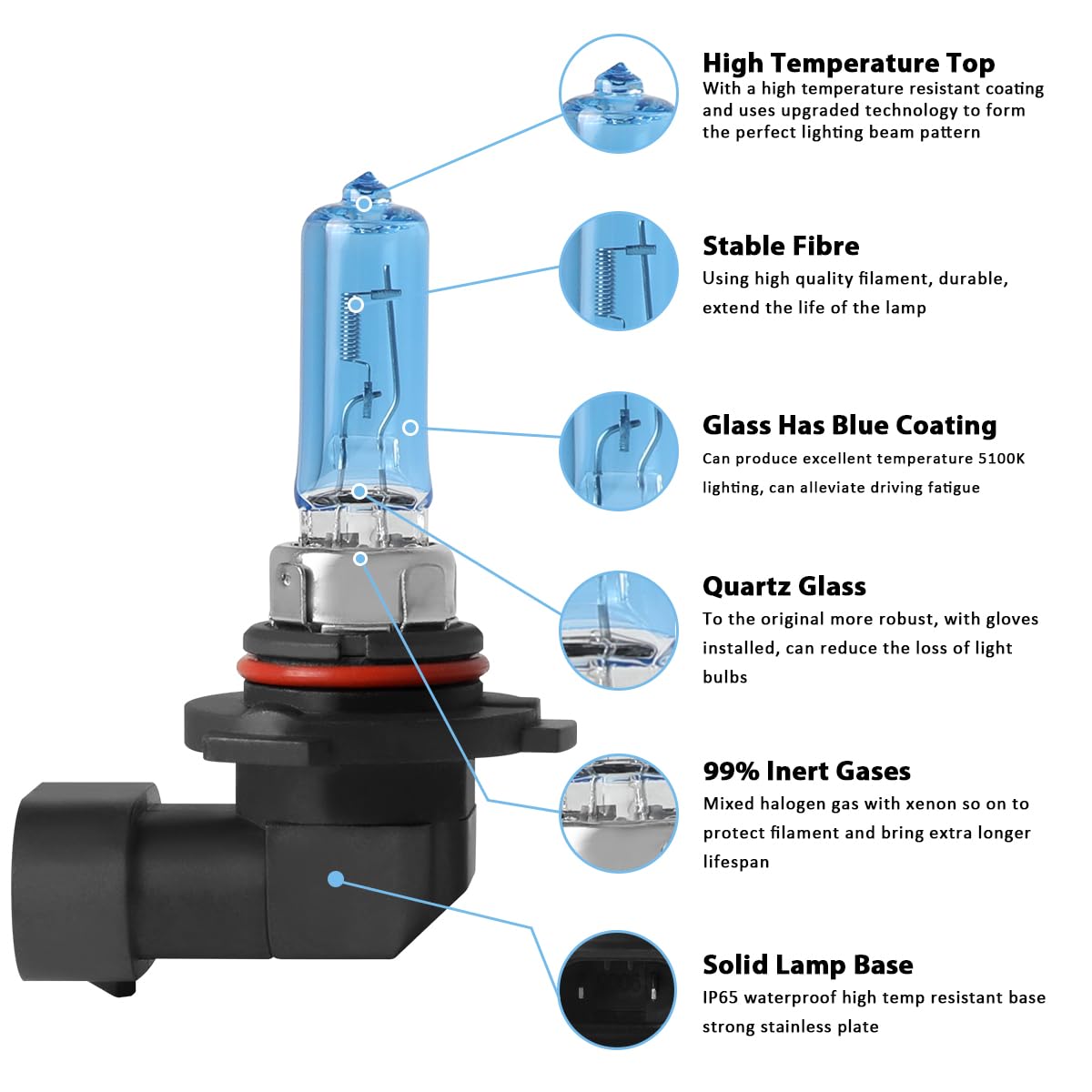 High Temperature Top
With a high temperature resistant coating and uses upgraded technology to form the perfect lighting beam pattern

Stable Fibre
Using high quality filament, durable, extend the life of the lamp

Glass Has Blue Coating
Can produce excellent temperature 5100K lighting, can alleviate driving fatigue

Quartz Glass
To the original more robust, with gloves installed, can reduce the loss of light bulbs

99% Inert Gases
Mixed halogen gas with xenon so on to protect filament and bring extra longer lifespan

Solid Lamp Base
IP65 waterproof high temp resistant base strong stainless plate