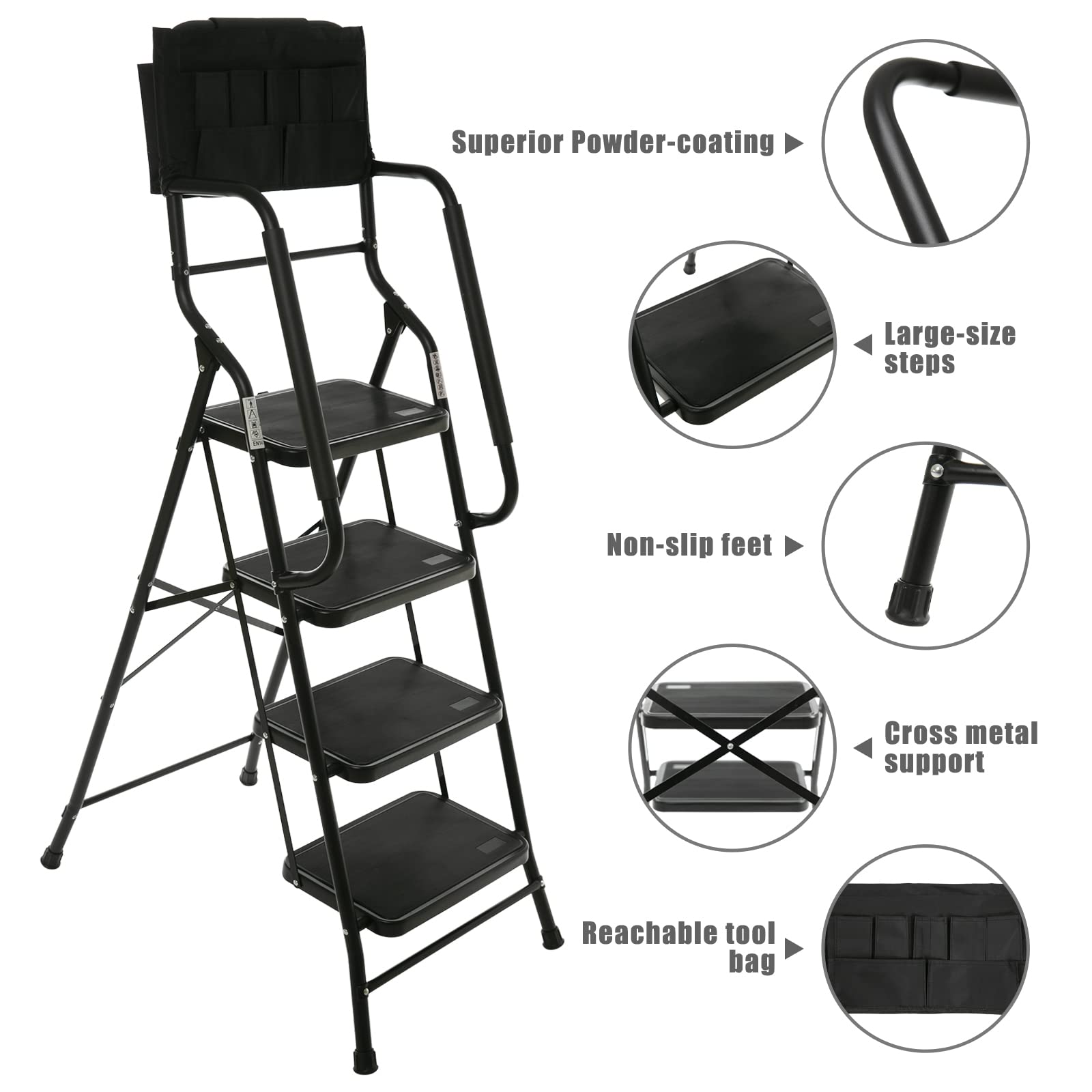 Superior Powder-coating ▶

◀ Large-size steps

Non-slip feet ▶

◀ Cross metal support

Reachable tool bag ▶