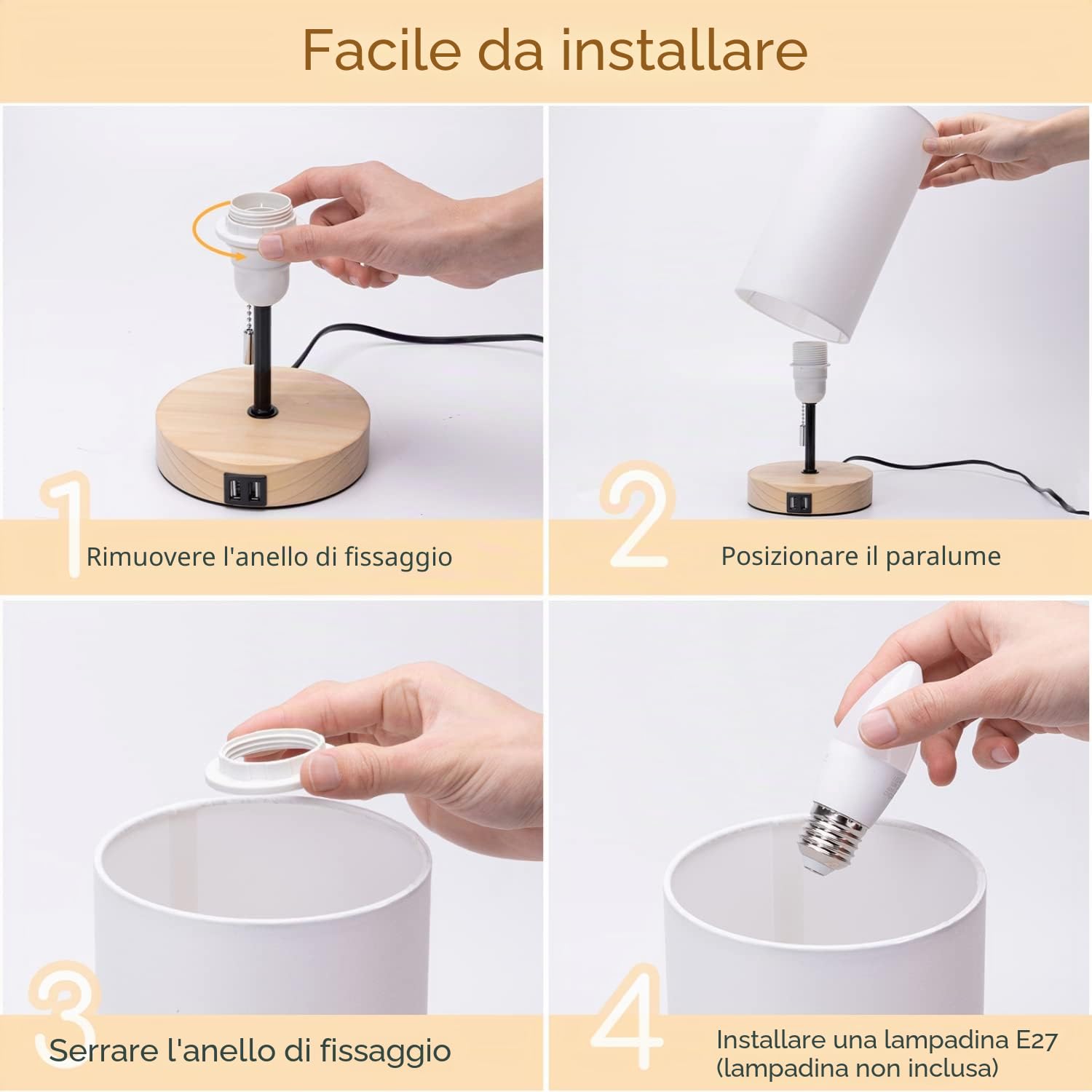 Facile da installare

1
Rimuovere l'anello di fissaggio

2
Posizionare il paralume

3
Serrare l'anello di fissaggio

4
Installare una lampadina E27 (lampadina non inclusa)