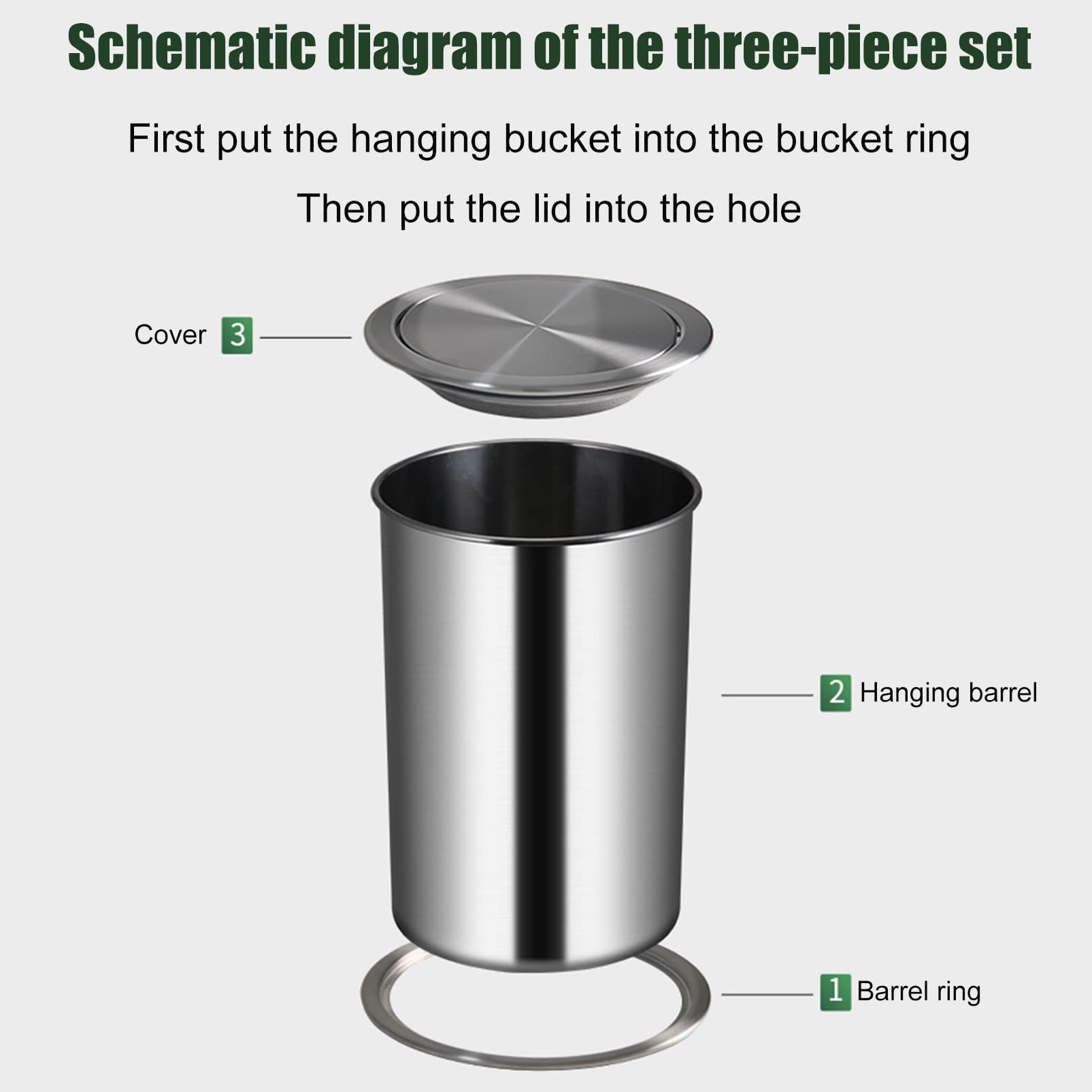 Schematic diagram of the three-piece set

First put the hanging bucket into the bucket ring

Then put the lid into the hole

Cover 3

2 Hanging barrel

1 Barrel ring