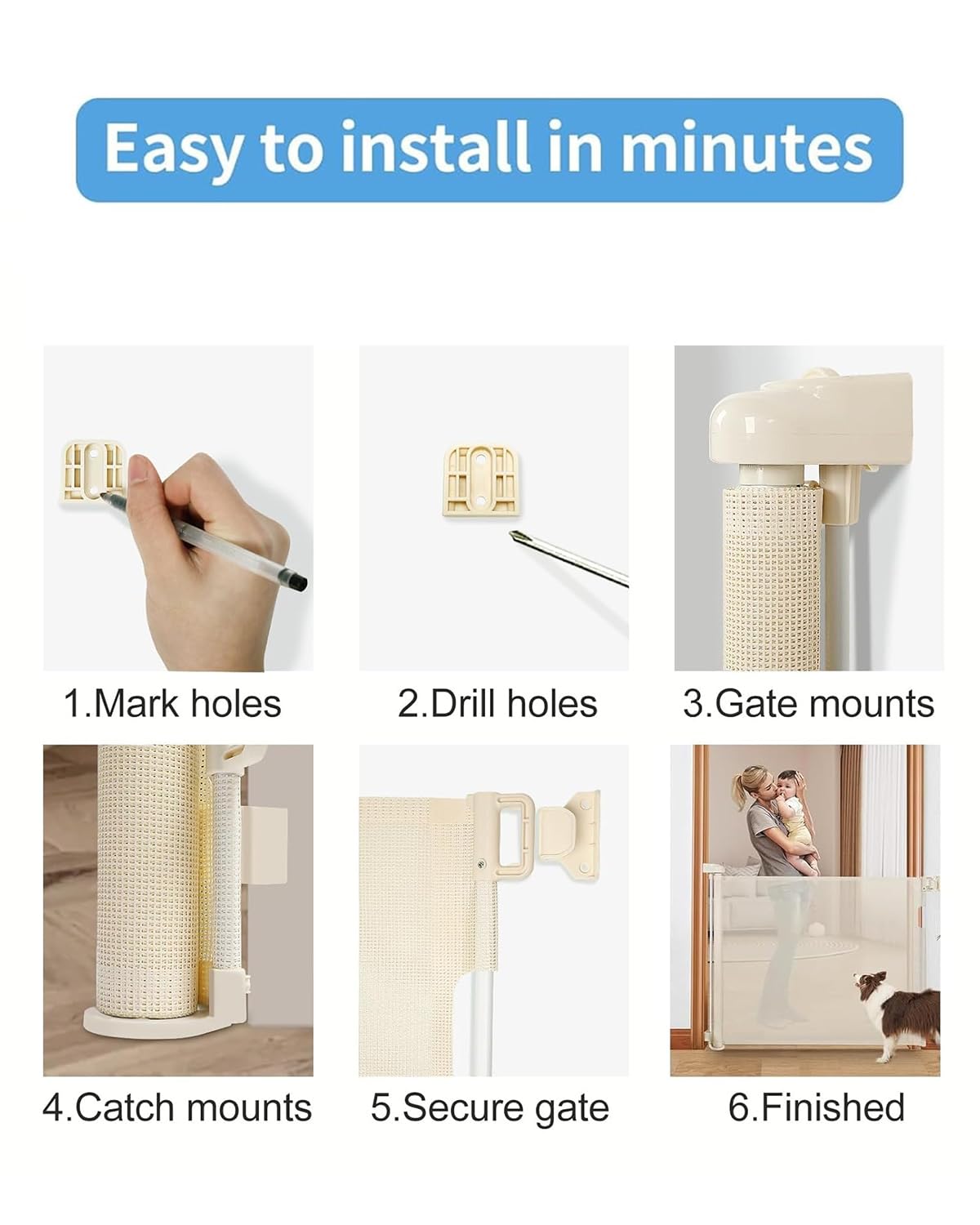 Easy to install in minutes

1.Mark holes

2.Drill holes

3.Gate mounts

4.Catch mounts

5.Secure gate

6.Finished