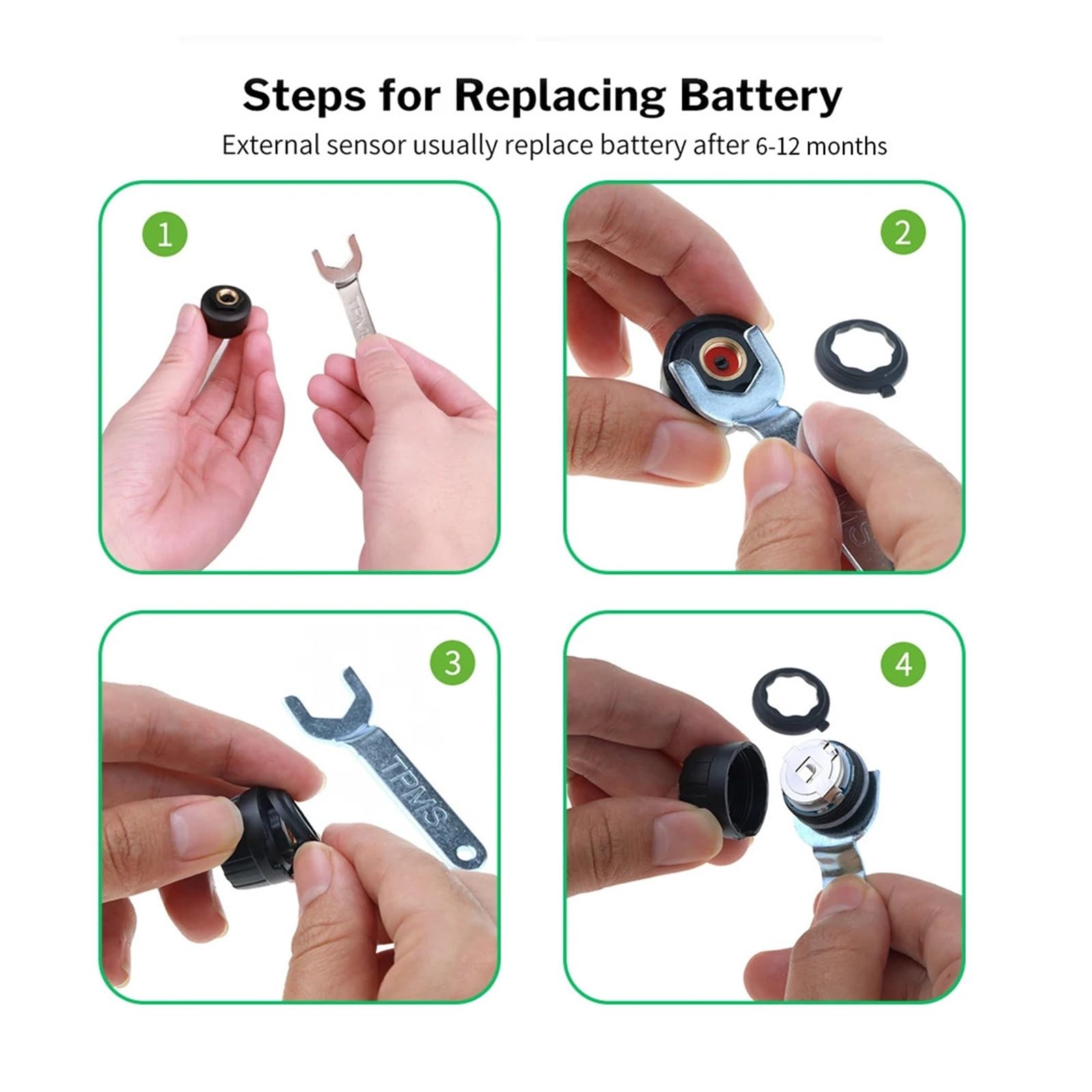 Steps for Replacing Battery

External sensor usually replace battery after 6-12 months

1

TPMS

2

3

TPMS

4