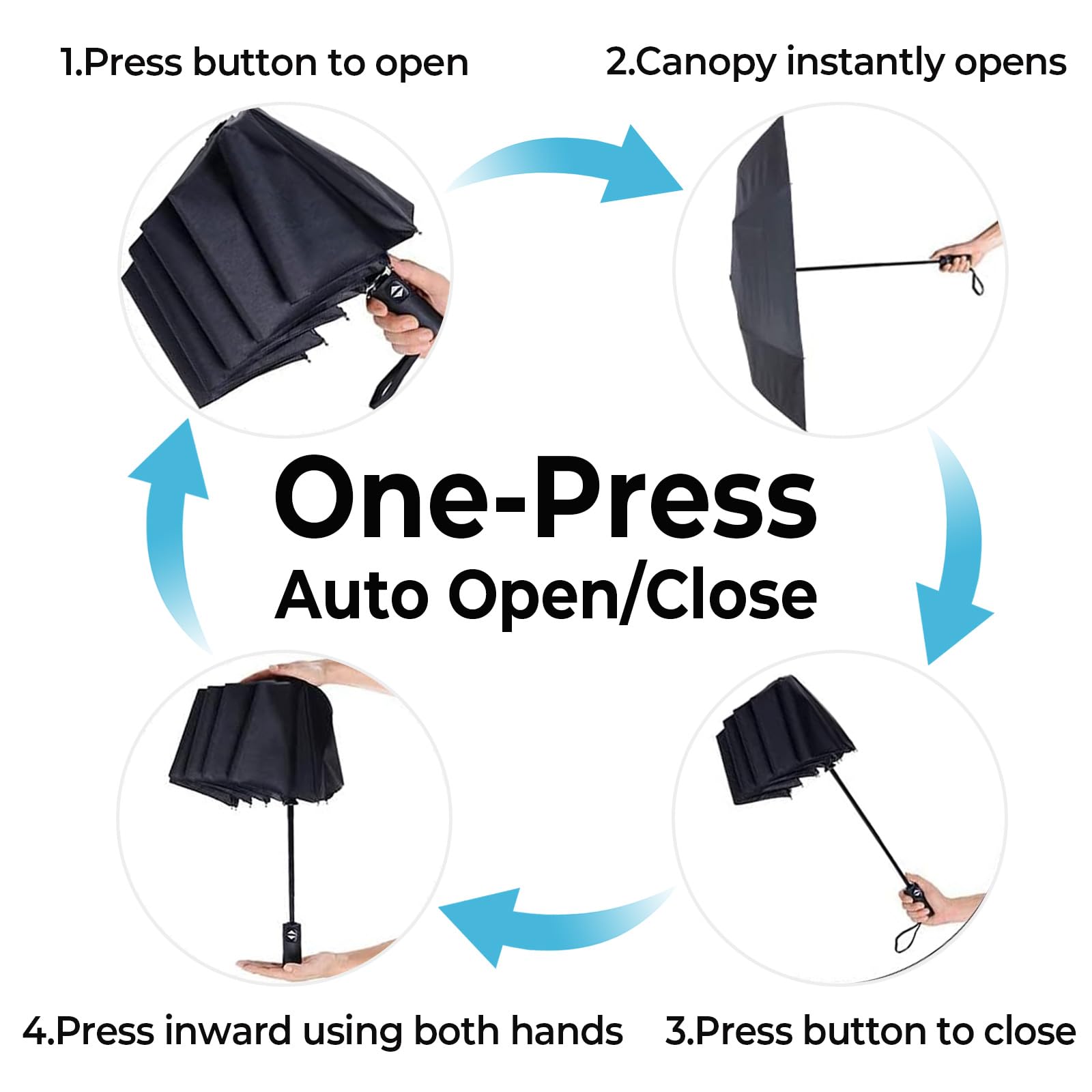 1.Press button to open

2.Canopy instantly opens

One-Press
Auto Open/Close

4.Press inward using both hands

3.Press button to close