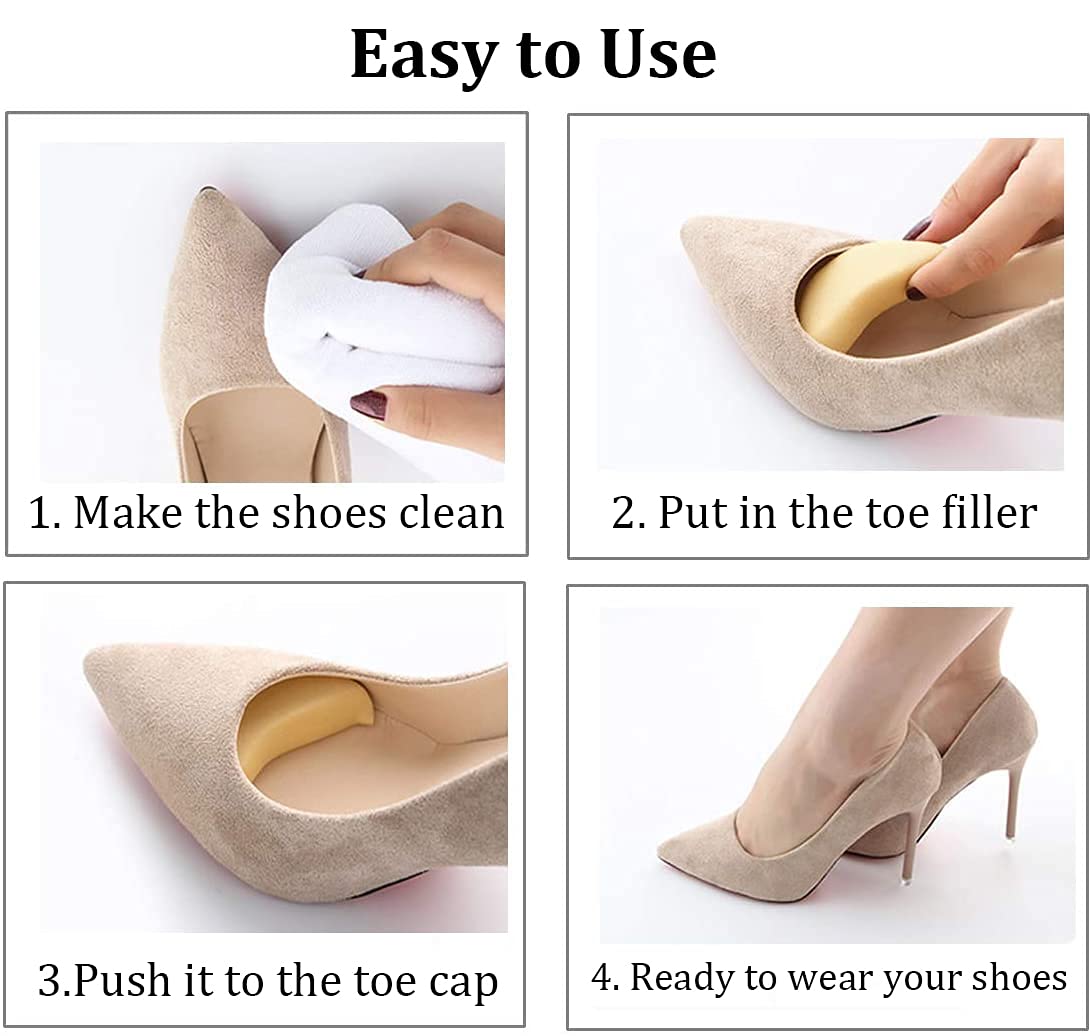 Easy to Use

1. Make the shoes clean

2. Put in the toe filler

3.Push it to the toe cap

4. Ready to wear your shoes