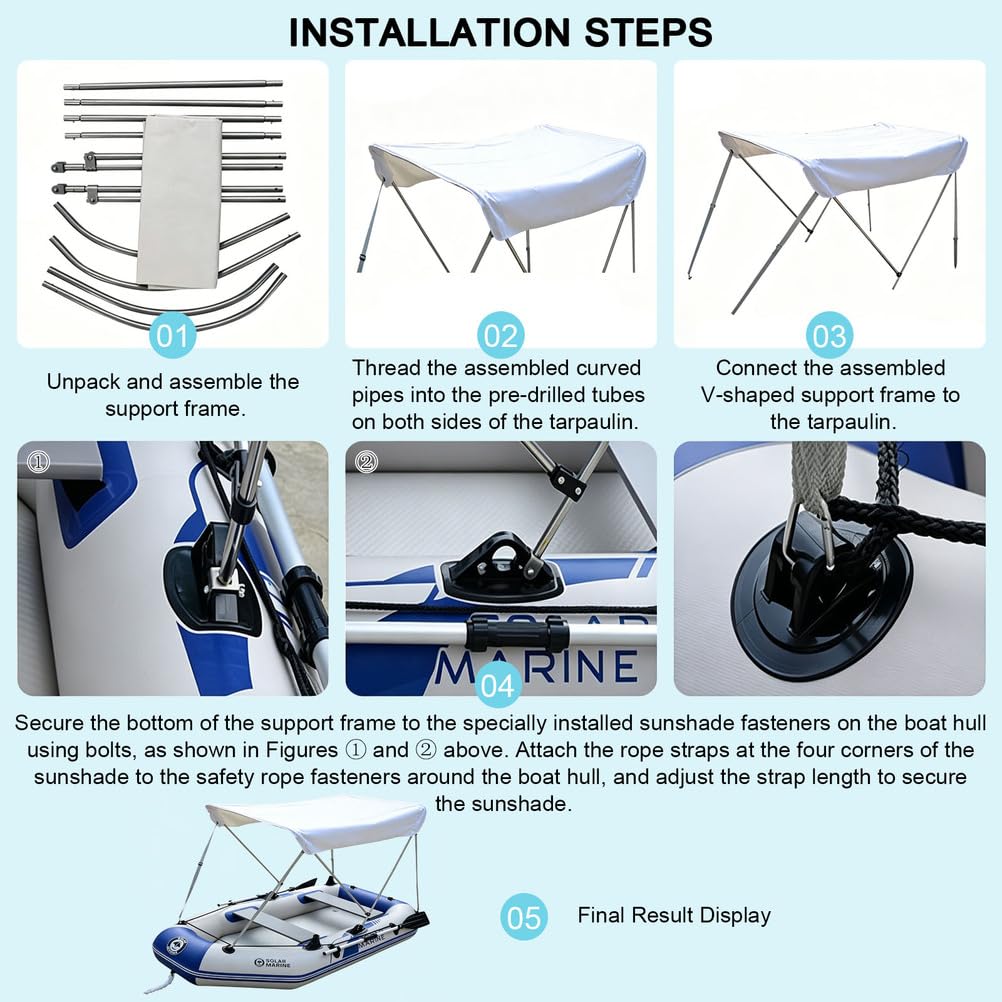 INSTALLATION STEPS

01

Unpack and assemble the support frame.

02

Thread the assembled curved pipes into the pre-drilled tubes on both sides of the tarpaulin.

03

Connect the assembled V-shaped support frame to the tarpaulin.

①

②

SOLAR MARINE

04

Secure the bottom of the support frame to the specially installed sunshade fasteners on the boat hull using bolts, as shown in Figures ① and ② above. Attach the rope straps at the four corners of the sunshade to the safety rope fasteners around the boat hull, and adjust the strap length to secure the sunshade.

SOLAR MARINE

05

Final Result Display