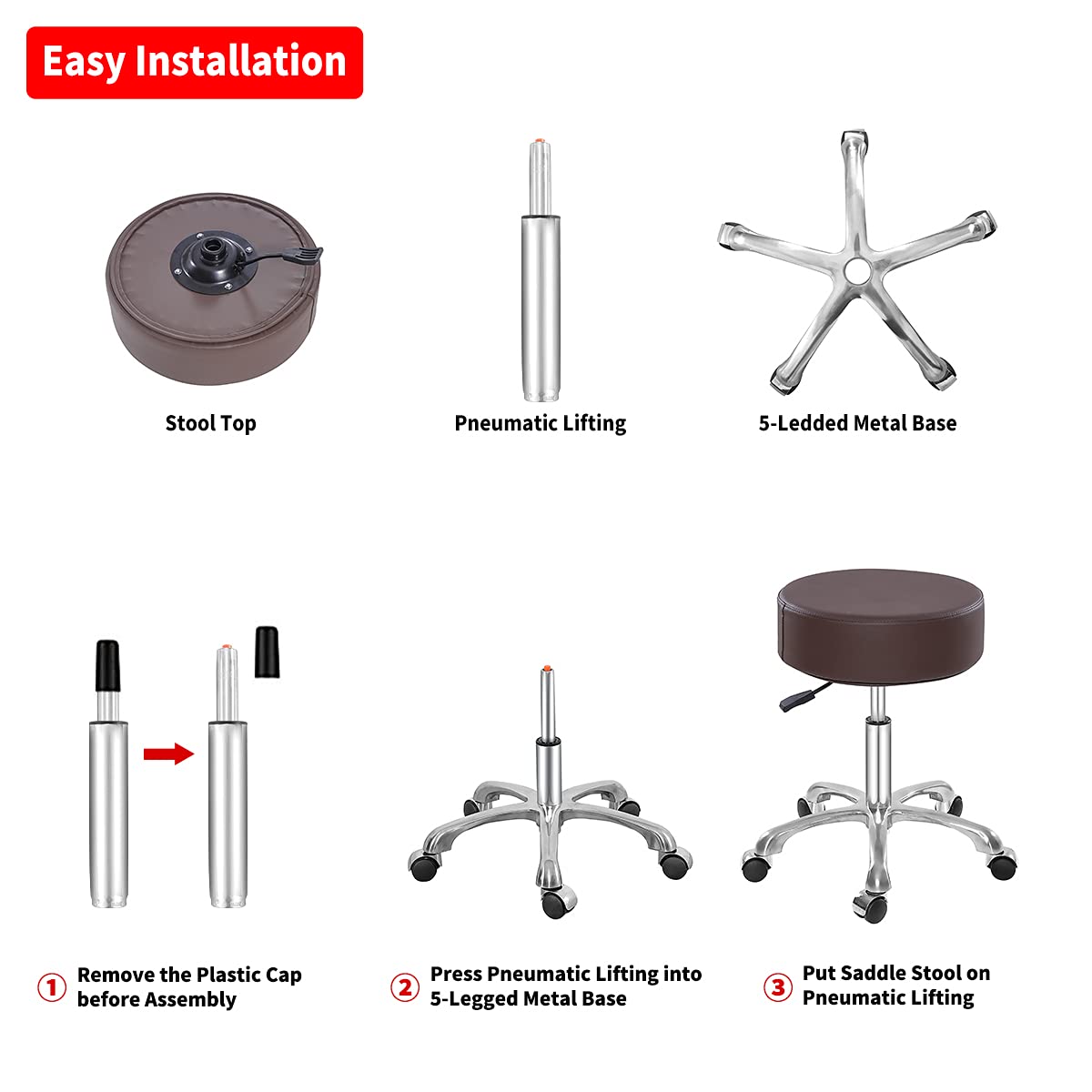 Easy Installation

Stool Top

Pneumatic Lifting

5-Ledded Metal Base

① Remove the Plastic Cap before Assembly

② Press Pneumatic Lifting into 5-Legged Metal Base

③ Put Saddle Stool on Pneumatic Lifting