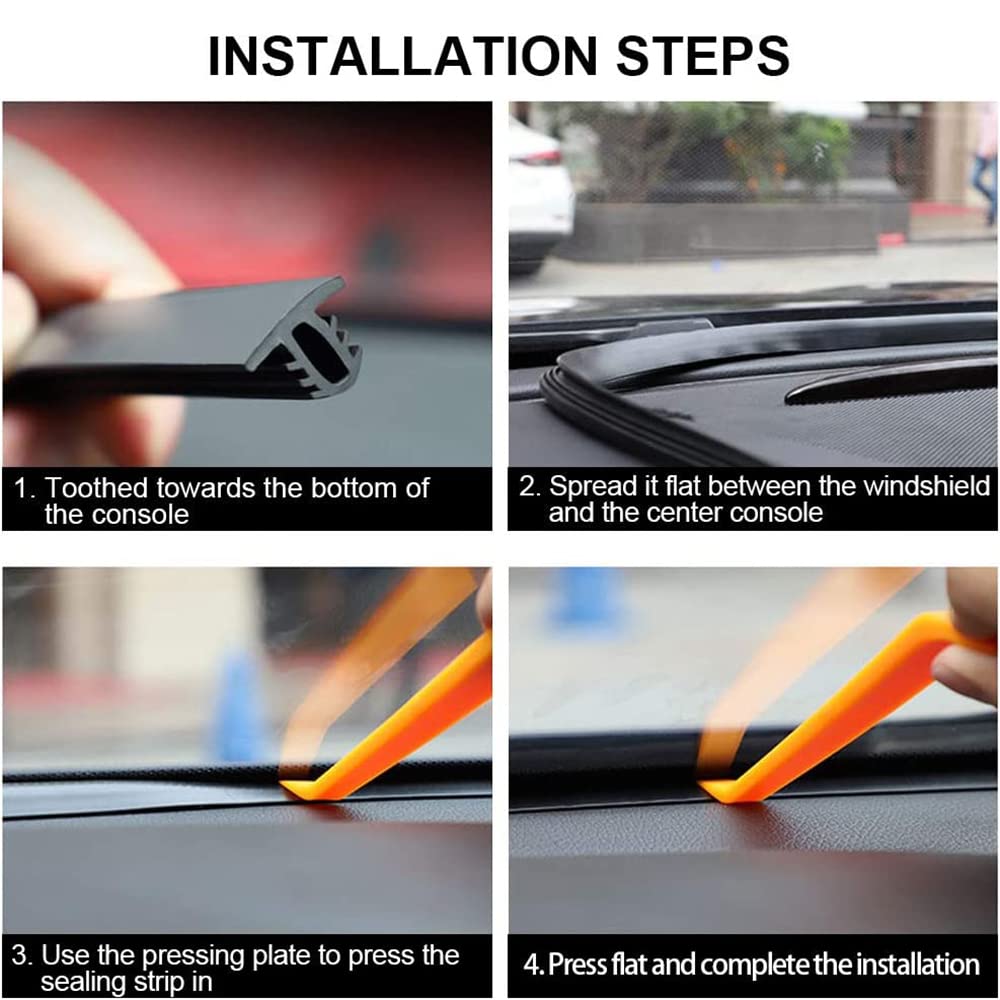 INSTALLATION STEPS

1. Toothed towards the bottom of the console

2. Spread it flat between the windshield and the center console

3. Use the pressing plate to press the sealing strip in

4. Press flat and complete the installation