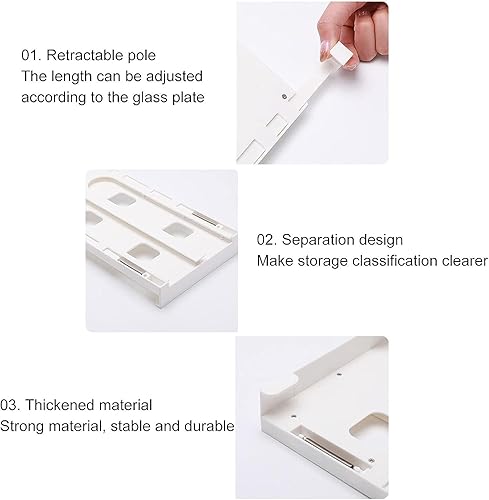 01. Retractable pole
The length can be adjusted according to the glass plate

02. Separation design
Make storage classification clearer

03. Thickened material
Strong material, stable and durable