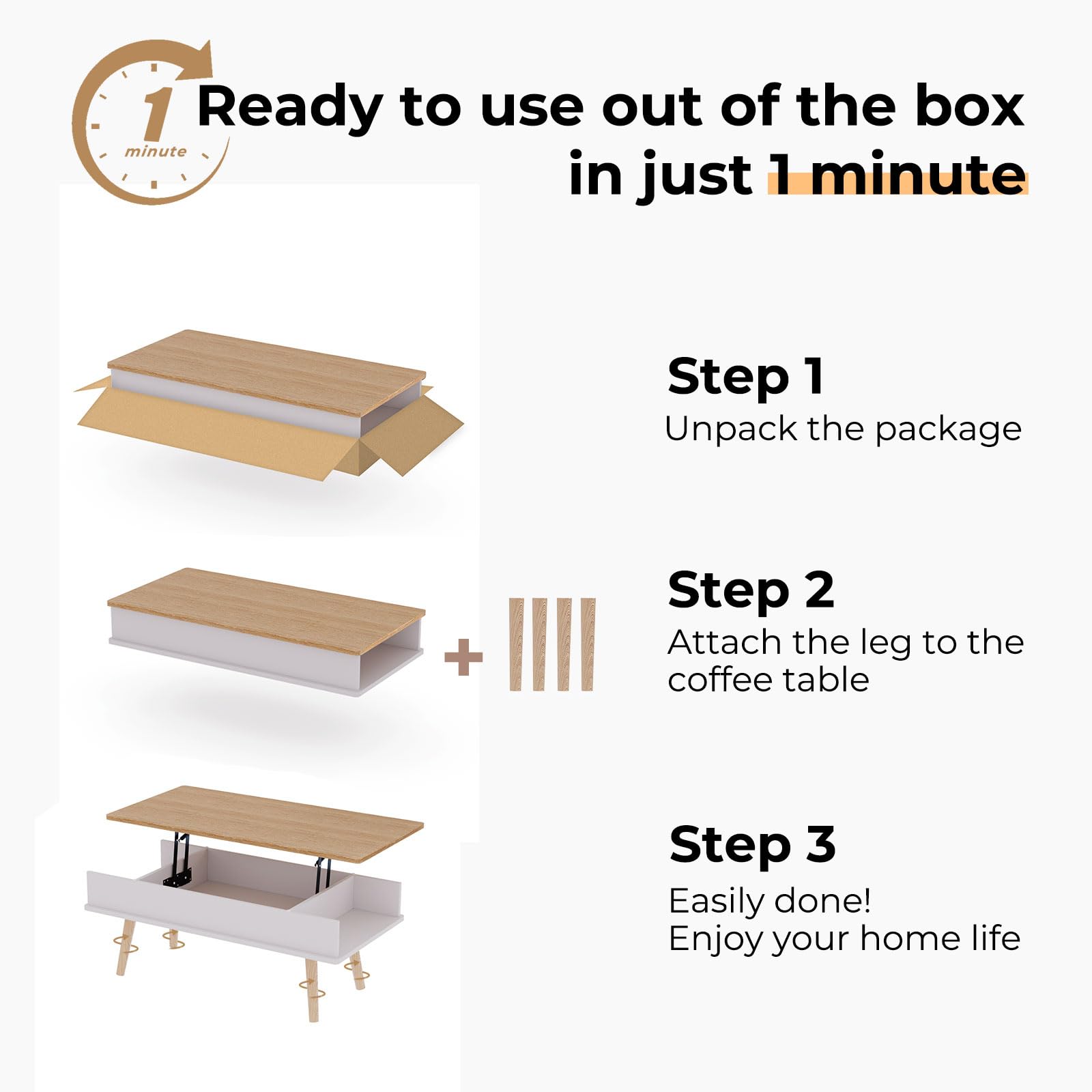 1
minute

Ready to use out of the box in just 1 minute

Step 1
Unpack the package

Step 2
Attach the leg to the coffee table

Step 3
Easily done!
Enjoy your home life