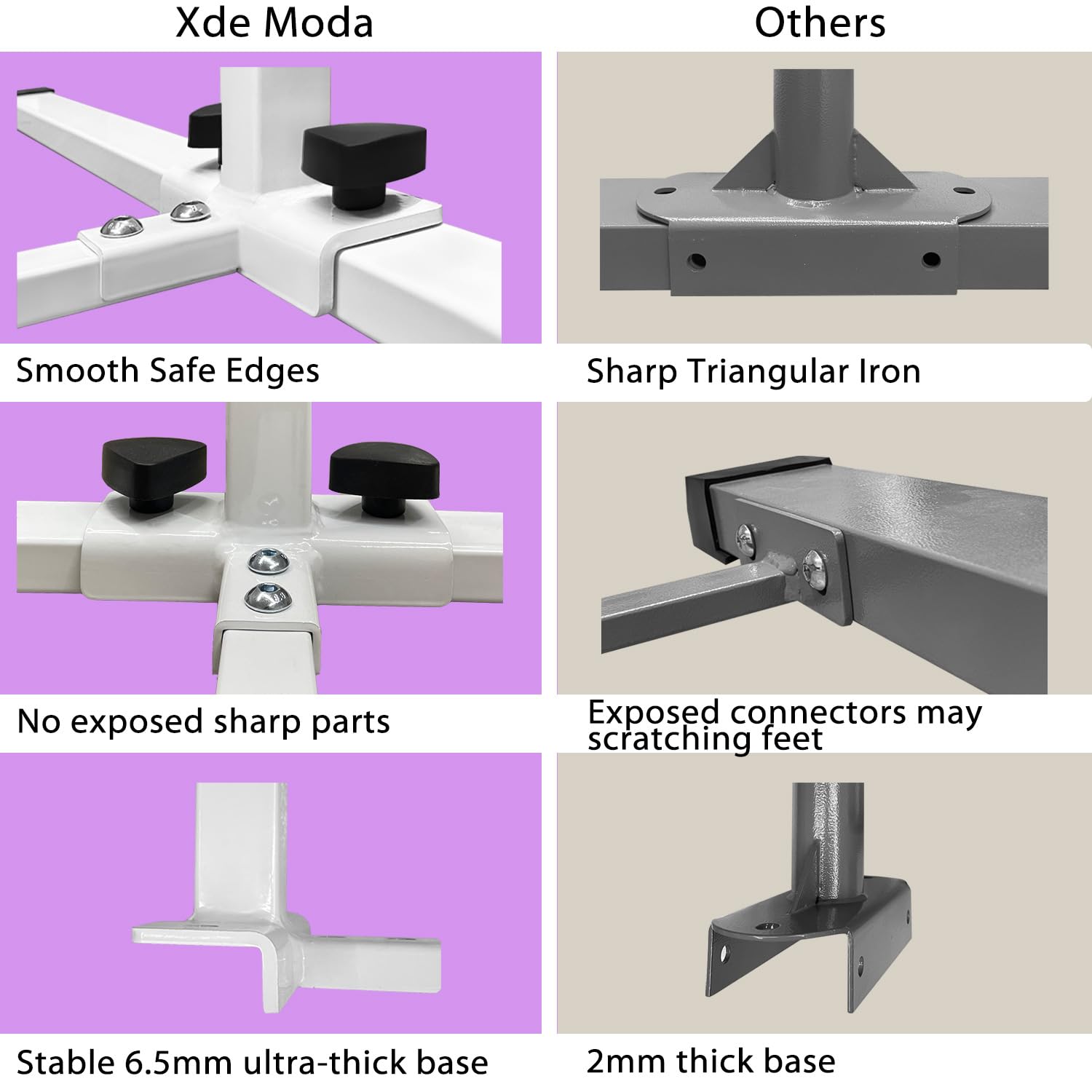 Xde Moda

Smooth Safe Edges

No exposed sharp parts

Stable 6.5mm ultra-thick base

Others

Sharp Triangular Iron

Exposed connectors may scratching feet

2mm thick base