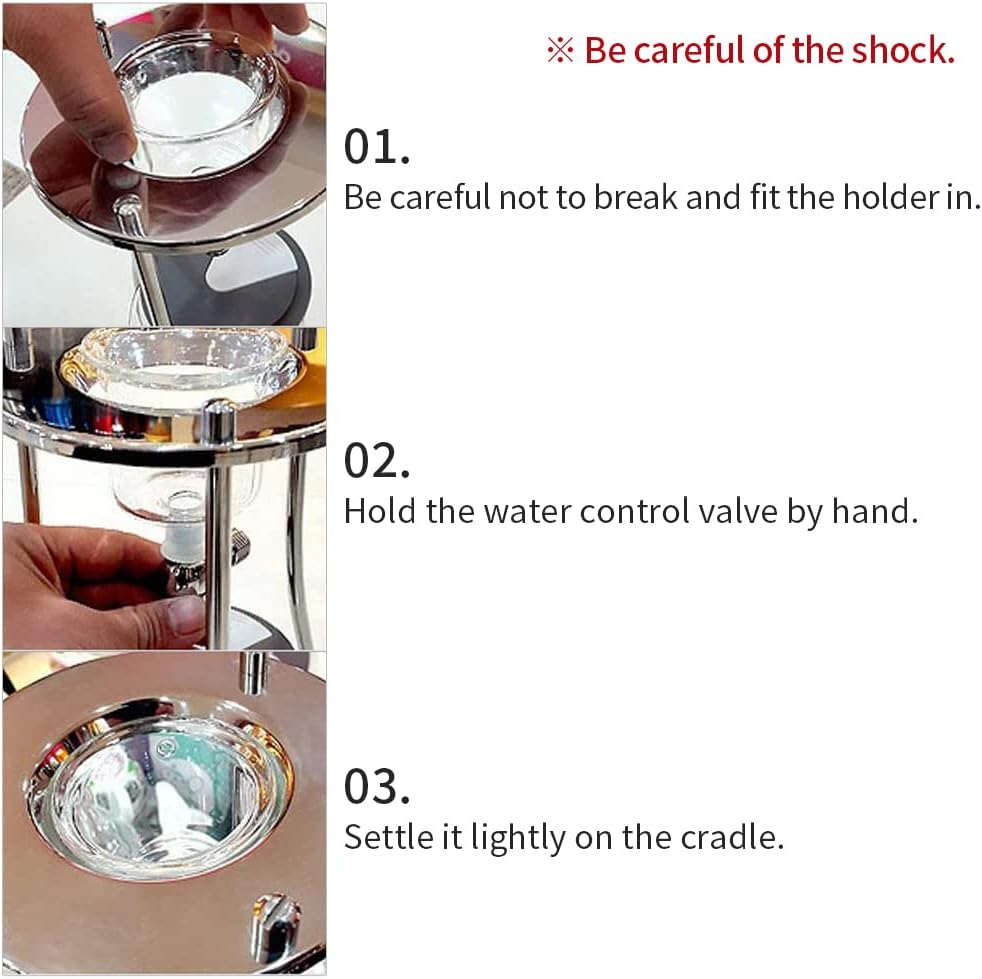 ※ Be careful of the shock.

01.
Be careful not to break and fit the holder in.

02.
Hold the water control valve by hand.

03.
Settle it lightly on the cradle.