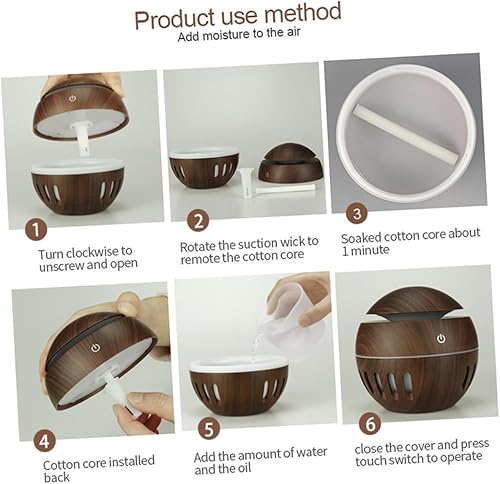 Product use method
Add moisture to the air

1
Turn clockwise to unscrew and open

2
Rotate the suction wick to remote the cotton core

3
Soaked cotton core about 1 minute

4
Cotton core installed back

5
Add the amount of water and the oil

6
close the cover and press touch switch to operate