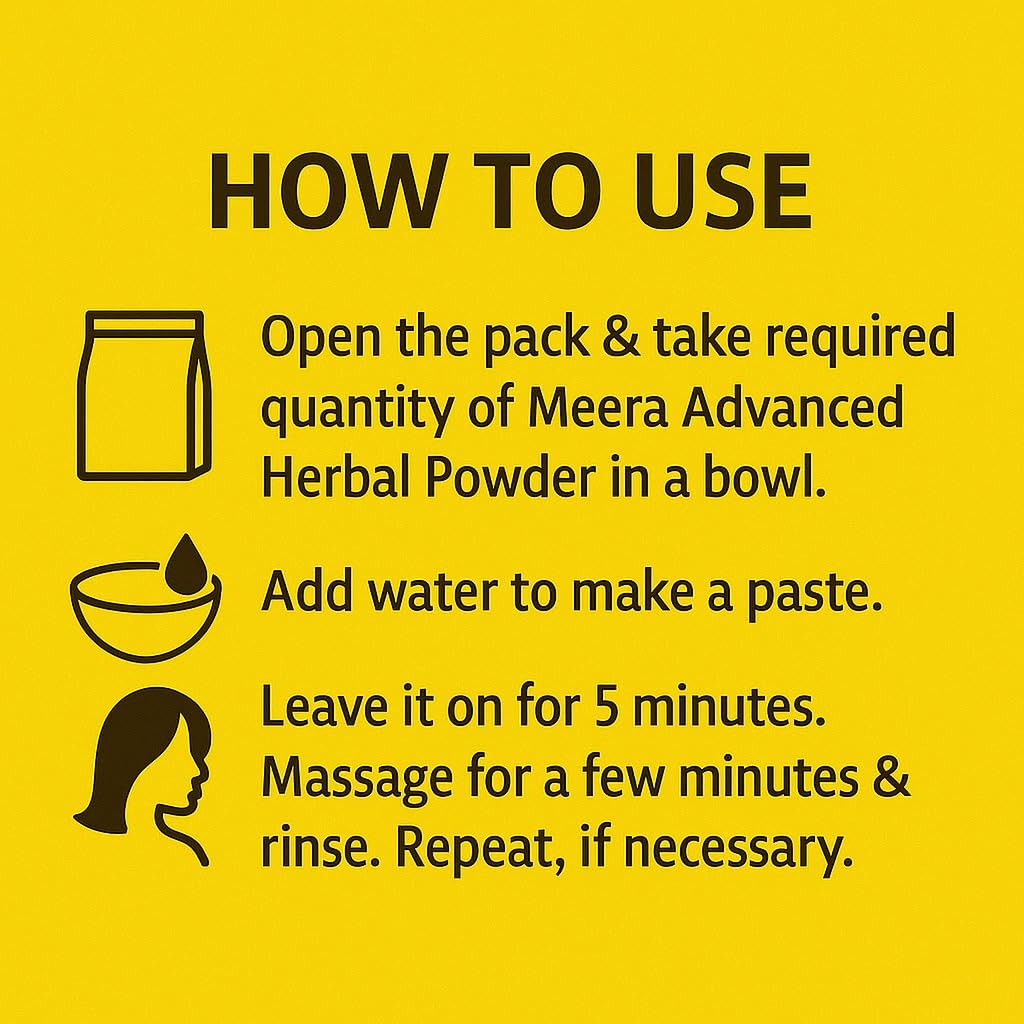 HOW TO USE

Open the pack & take required quantity of Meera Advanced Herbal Powder in a bowl.

Add water to make a paste.

Leave it on for 5 minutes. Massage for a few minutes & rinse. Repeat, if necessary.