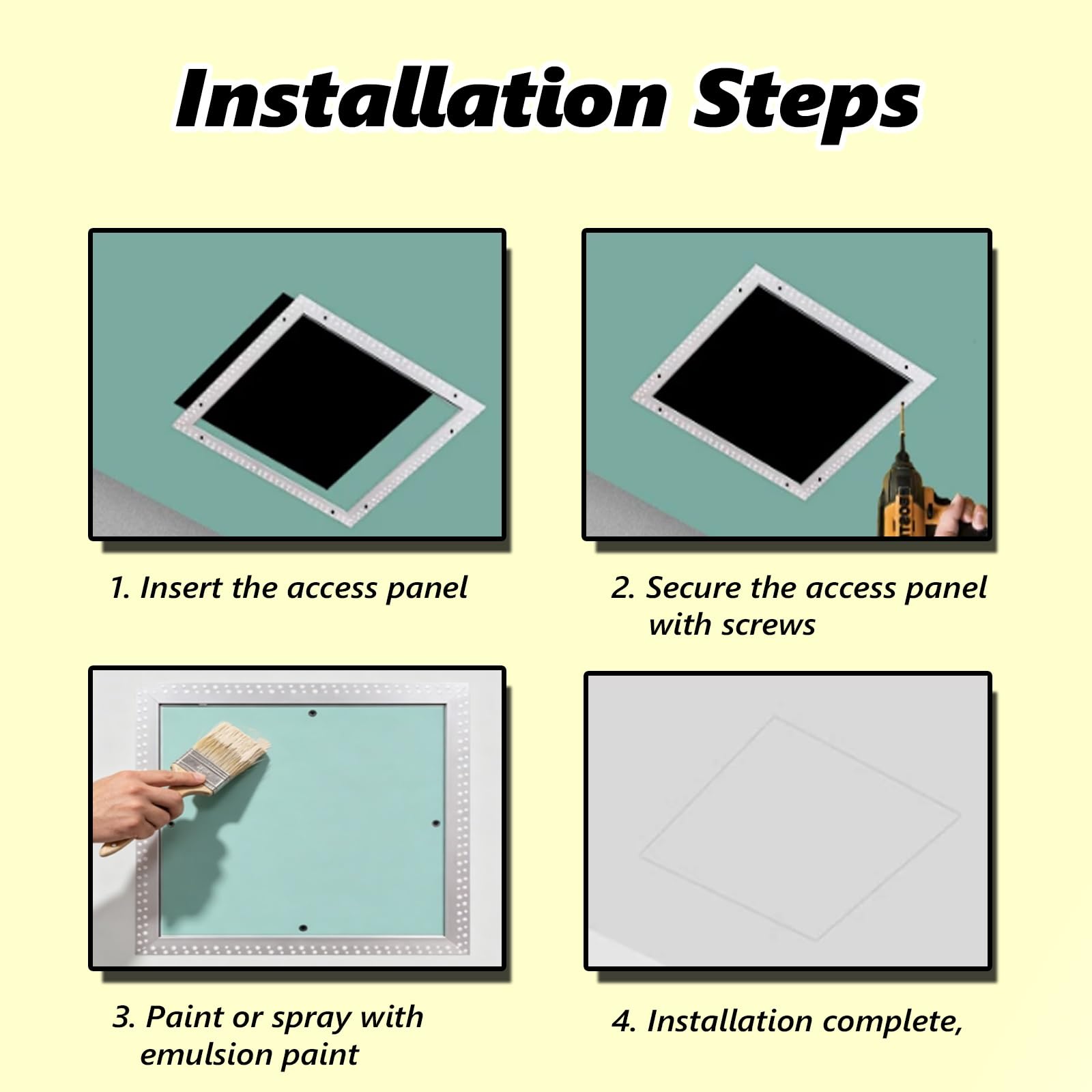 Installation Steps

1. Insert the access panel

2. Secure the access panel with screws

3. Paint or spray with emulsion paint

4. Installation complete,