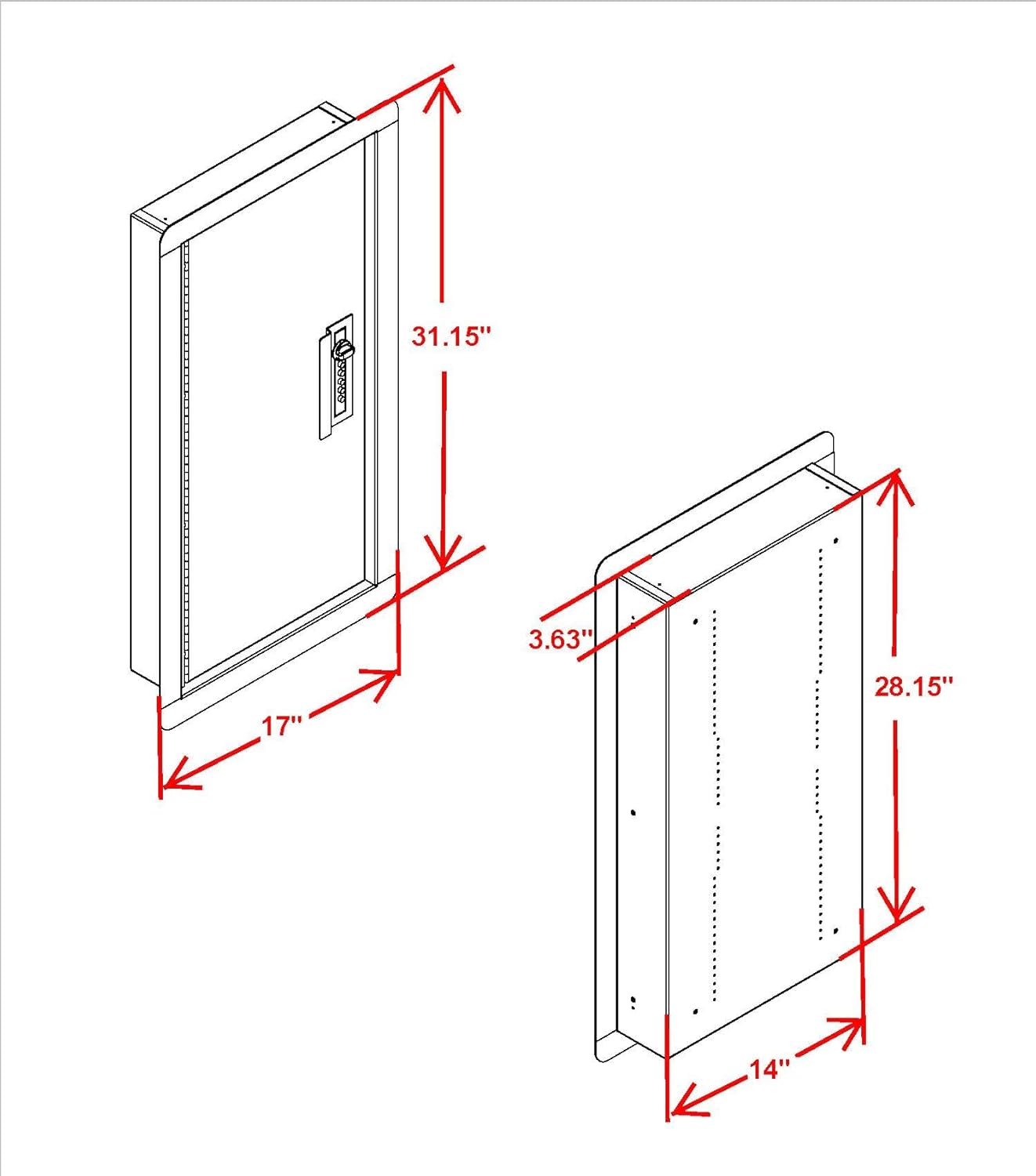 31.15"

17"

3.63"

28.15"

14"