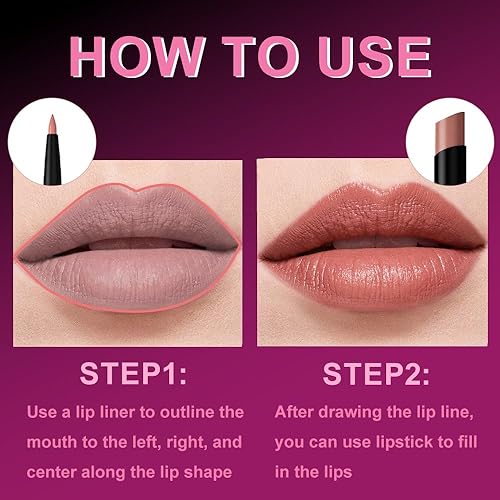 HOW TO USE

STEP1:

Use a lip liner to outline the mouth to the left, right, and center along the lip shape

STEP2:

After drawing the lip line, you can use lipstick to fill in the lips