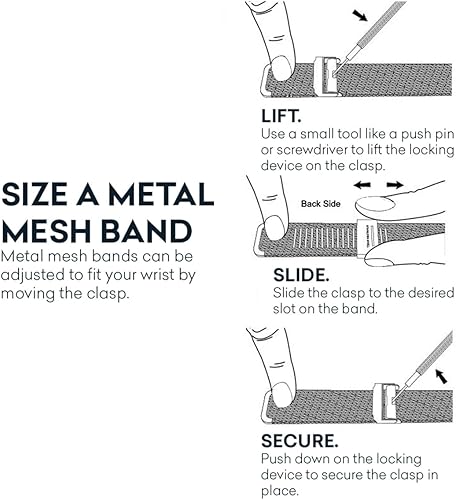 SIZE A METAL MESH BAND
Metal mesh bands can be adjusted to fit your wrist by moving the clasp.

LIFT.
Use a small tool like a push pin or screwdriver to lift the locking device on the clasp.

Back Side

SLIDE.
Slide the clasp to the desired slot on the band.

SECURE.
Push down on the locking device to secure the clasp in place.