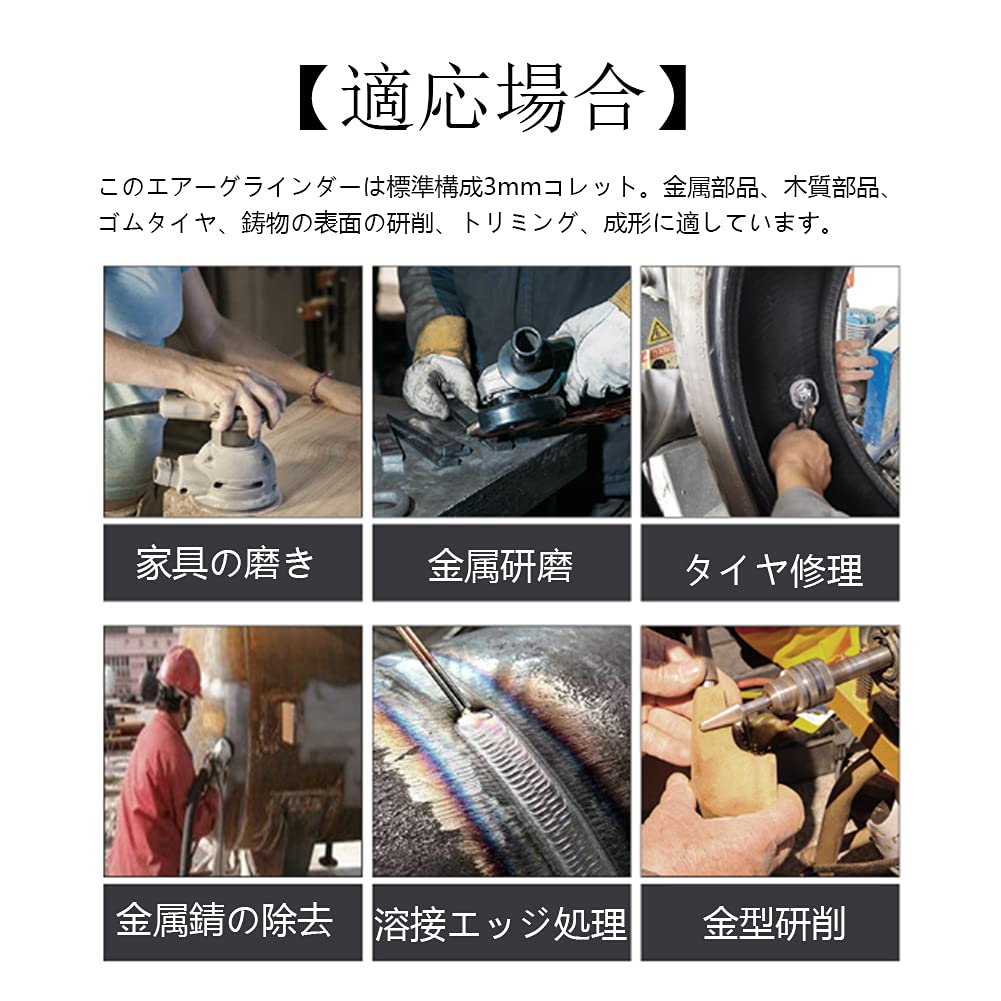 【適応場合】

このエアーグラインダーは標準構成3mmコレット。金属部品、木質部品、ゴムタイヤ、鋳物の表面の研削、トリミング、成形に適しています。

家具の磨き

金属研磨

タイヤ修理

金属錆の除去

溶接エッジ処理

金型研削