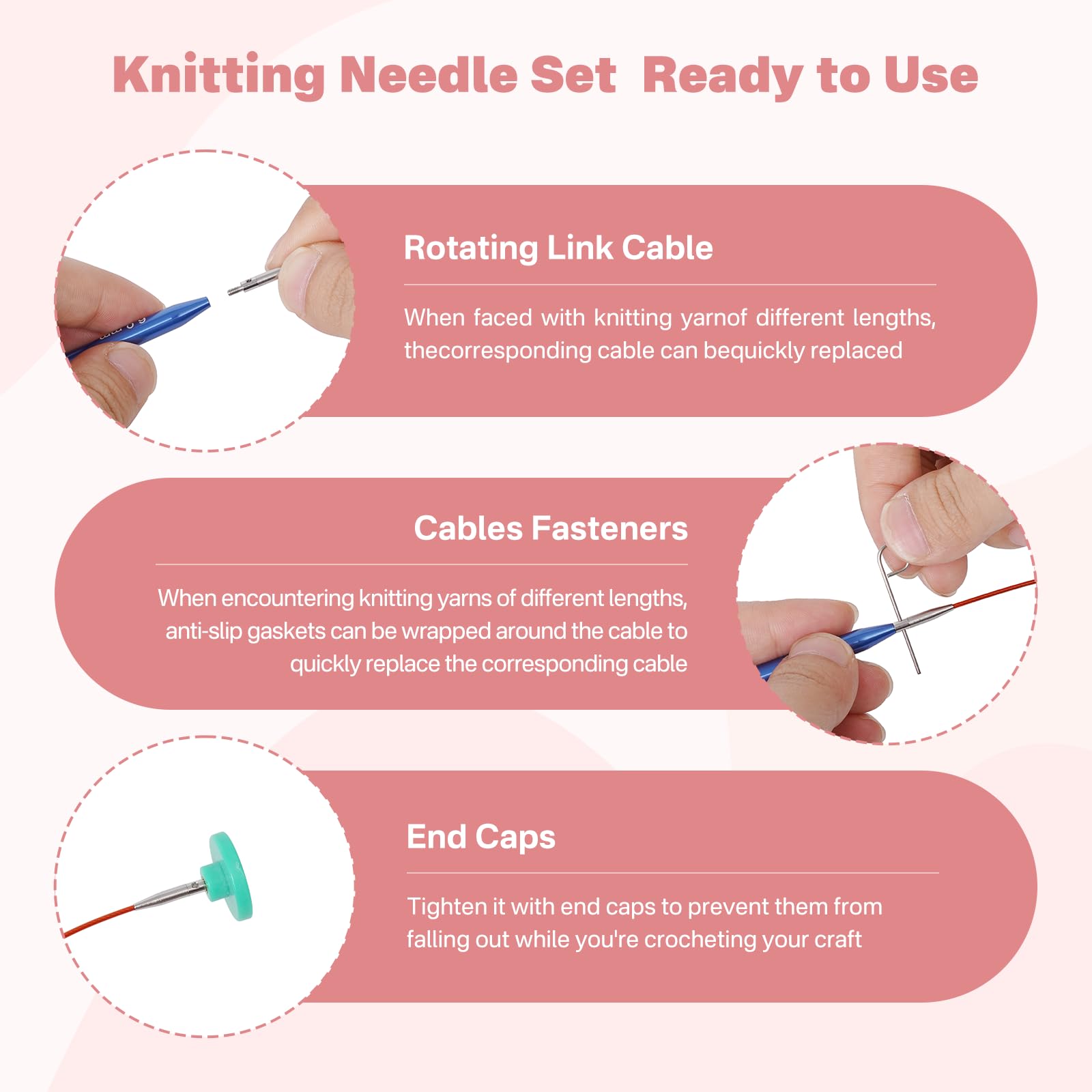 Knitting Needle Set  Ready to Use

Rotating Link Cable

When faced with knitting yarnof different lengths, thecorresponding cable can bequickly replaced

Cables Fasteners

When encountering knitting yarns of different lengths, anti-slip gaskets can be wrapped around the cable to quickly replace the corresponding cable

End Caps

Tighten it with end caps to prevent them from falling out while you're crocheting your craft