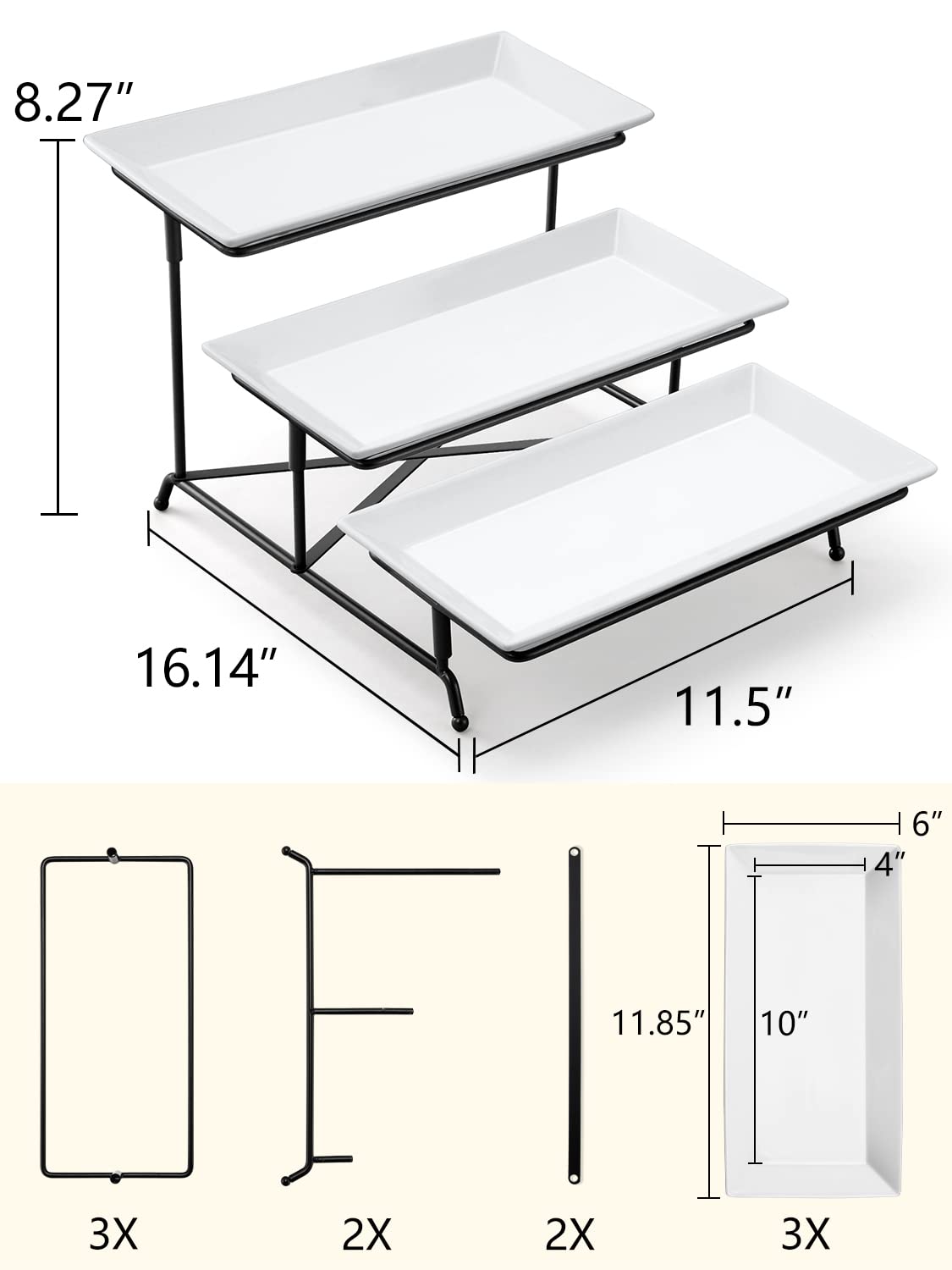 8.27″

16.14″

11.5″

6″

4″

11.85″

10″

3X

2X

2X

3X