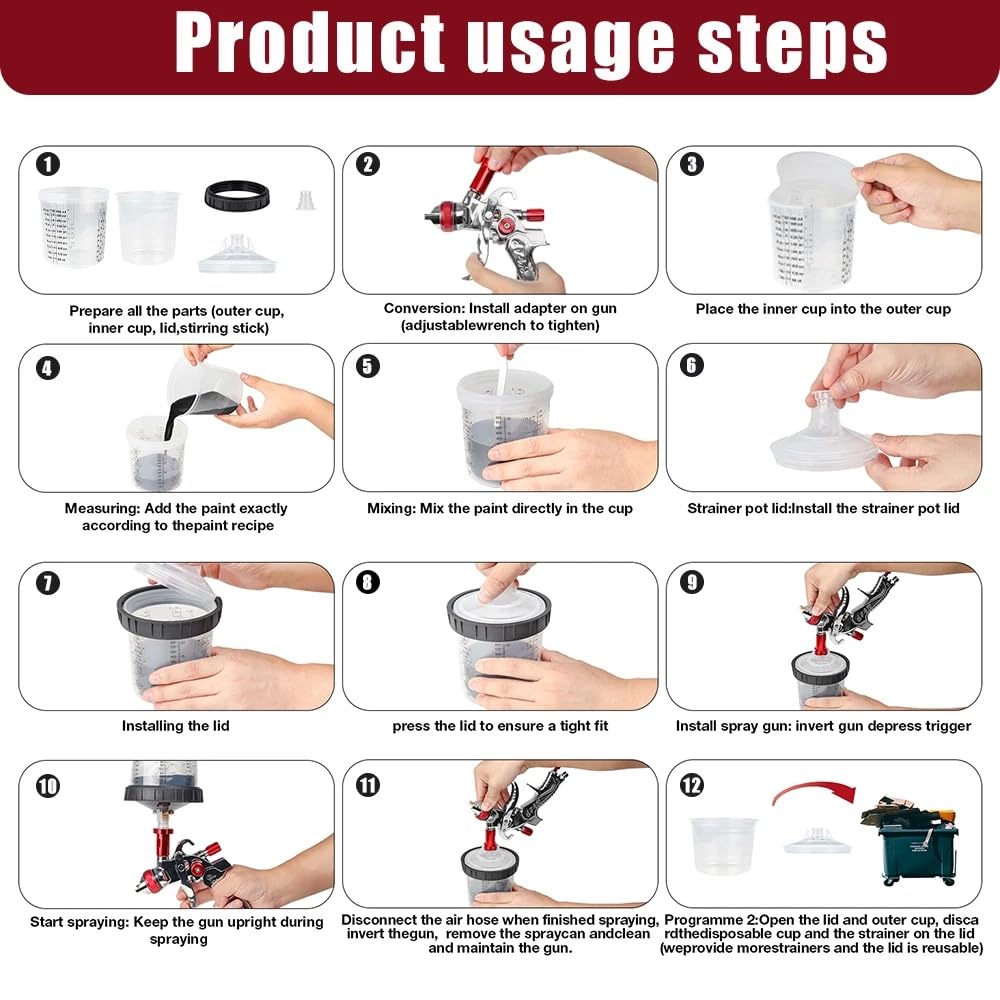 Product usage steps

1

Prepare all the parts (outer cup, inner cup, lid,stirring stick)

2

Conversion: Install adapter on gun (adjustablewrench to tighten)

3

Place the inner cup into the outer cup

4

Measuring: Add the paint exactly according to thepaint recipe

5

Mixing: Mix the paint directly in the cup

6

Strainer pot lid:Install the strainer pot lid

7

Installing the lid

8

press the lid to ensure a tight fit

9

Install spray gun: invert gun depress trigger

10

Start spraying: Keep the gun upright during spraying

11

Disconnect the air hose when finished spraying, invert thegun, remove the spraycan andclean and maintain the gun.

12

Programme 2:Open the lid and outer cup, disca rdthedisposable cup and the strainer on the lid (weprovide morestrainers and the lid is reusable)