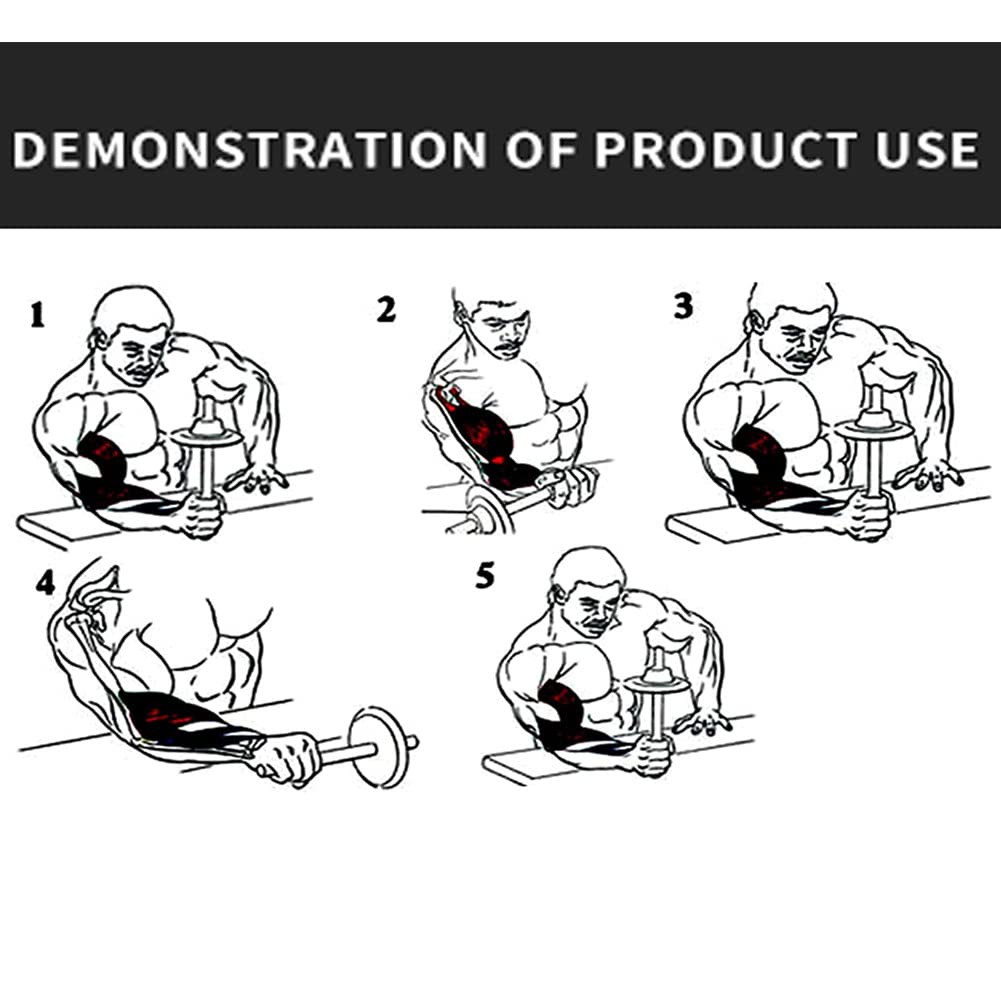 DEMONSTRATION OF PRODUCT USE

1

2

3

4

5